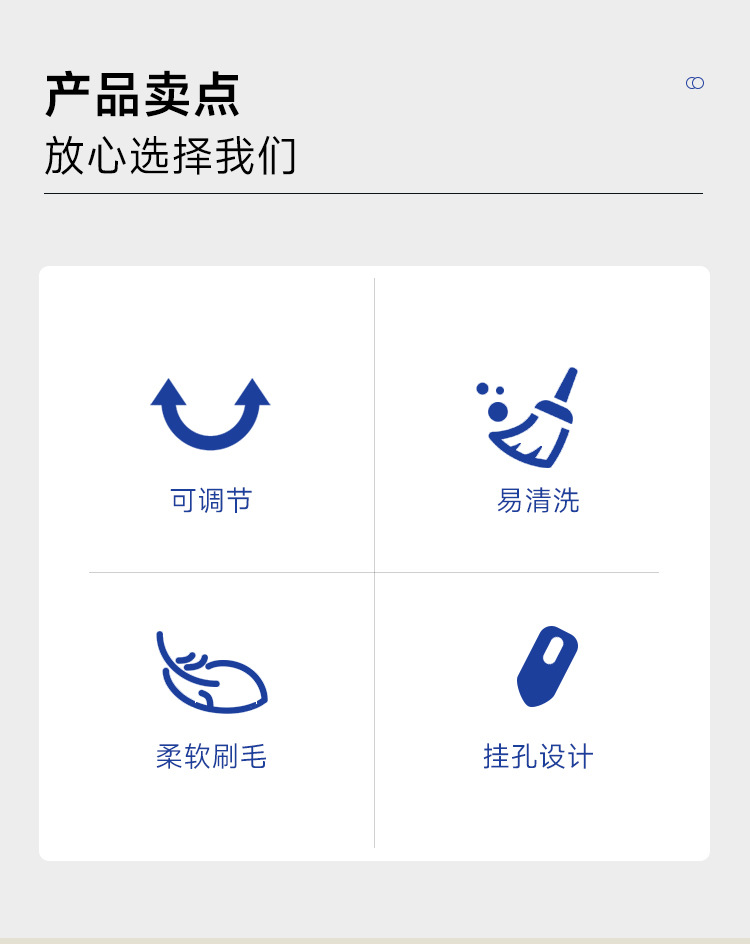 产品卖点
放心选择我们

可调节

易清洗

柔软刷毛

挂孔设计