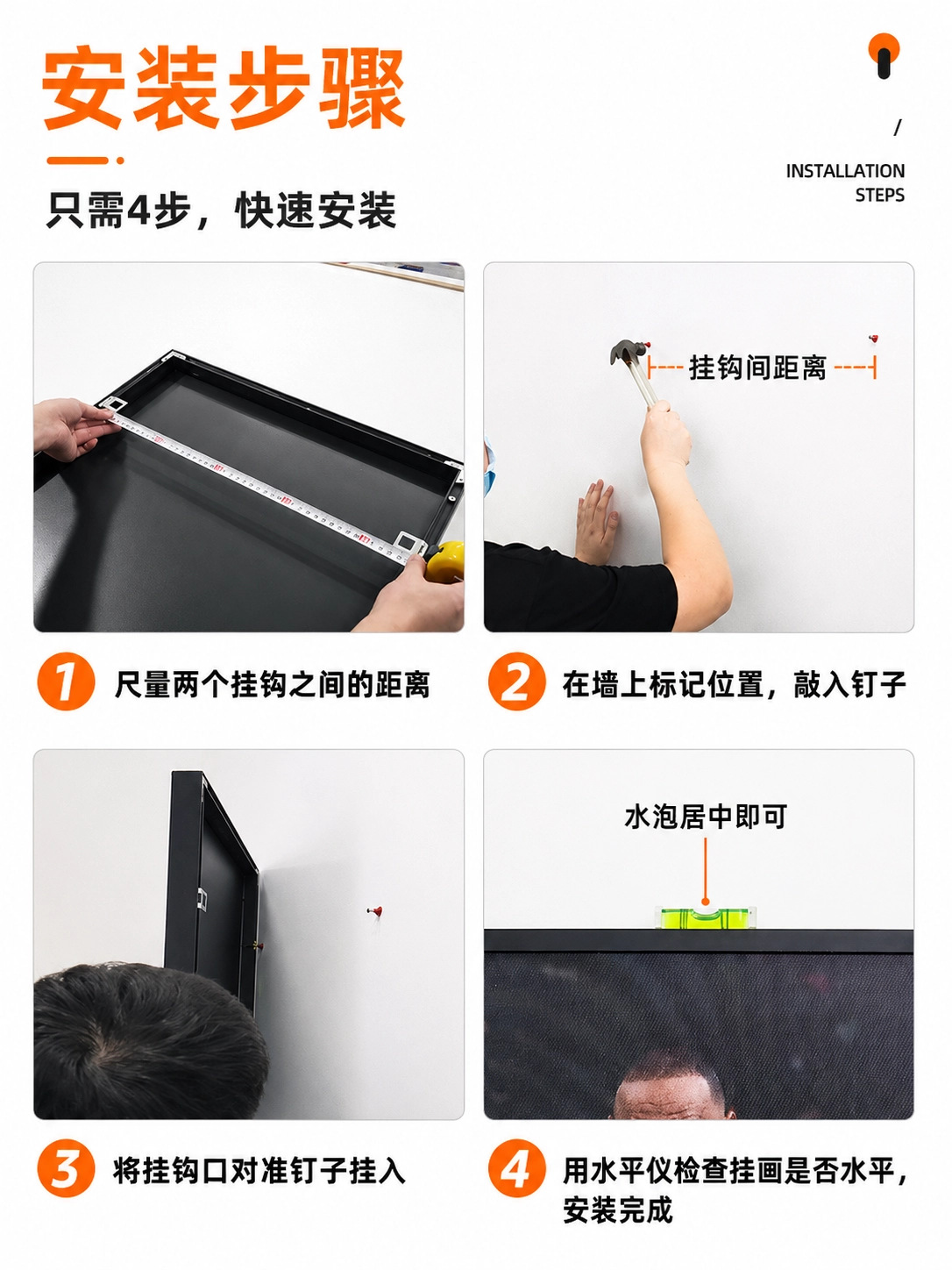 安装步骤

只需4步，快速安装

/

INSTALLATION STEPS

挂钩间距离

1 尺量两个挂钩之间的距离

2 在墙上标记位置，敲入钉子

水泡居中即可

3 将挂钩口对准钉子挂入

4 用水平仪检查挂画是否水平，安装完成