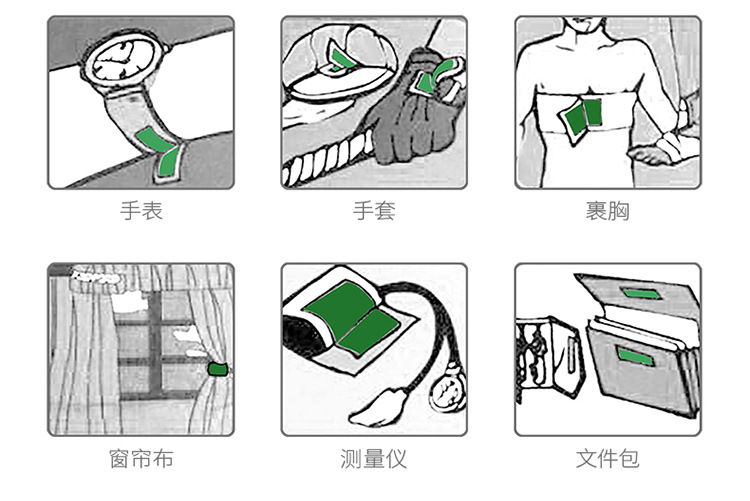 手表

手套

裹胸

窗帘布

测量仪

文件包