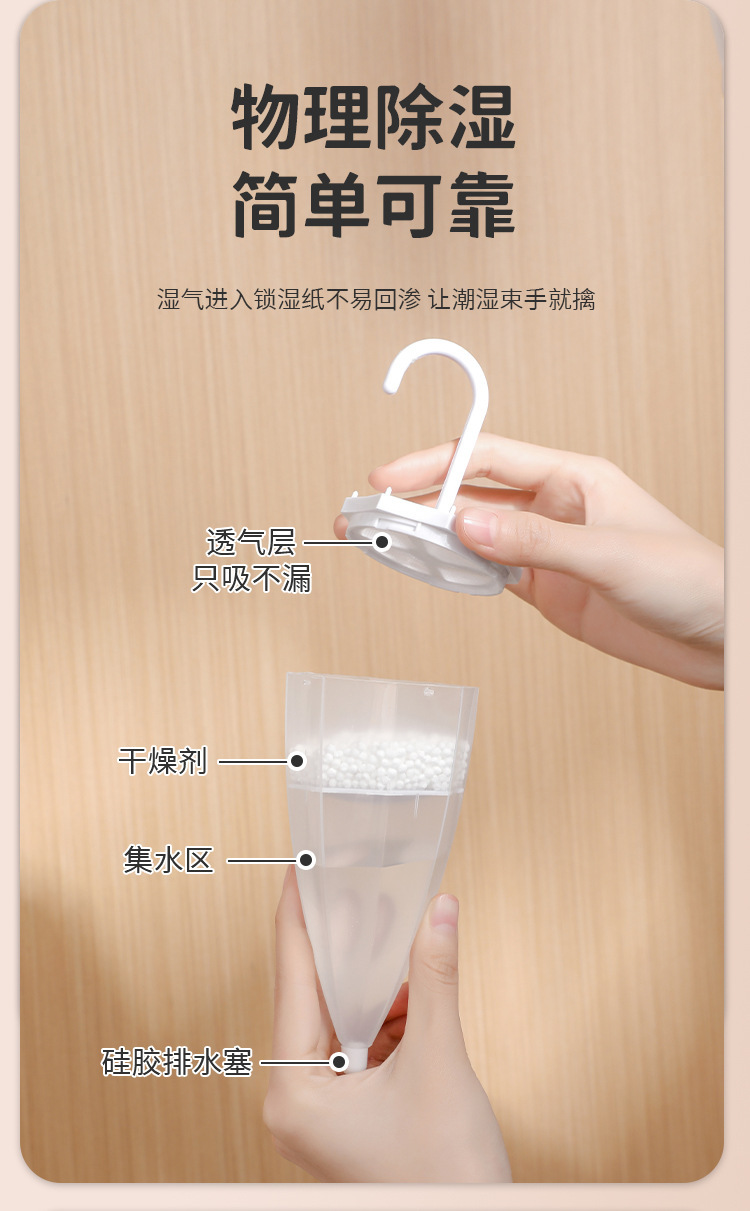 物理除湿
简单可靠

湿气进入锁湿纸不易回渗 让潮湿束手就擒

透气层
只吸不漏

干燥剂

集水区

硅胶排水塞