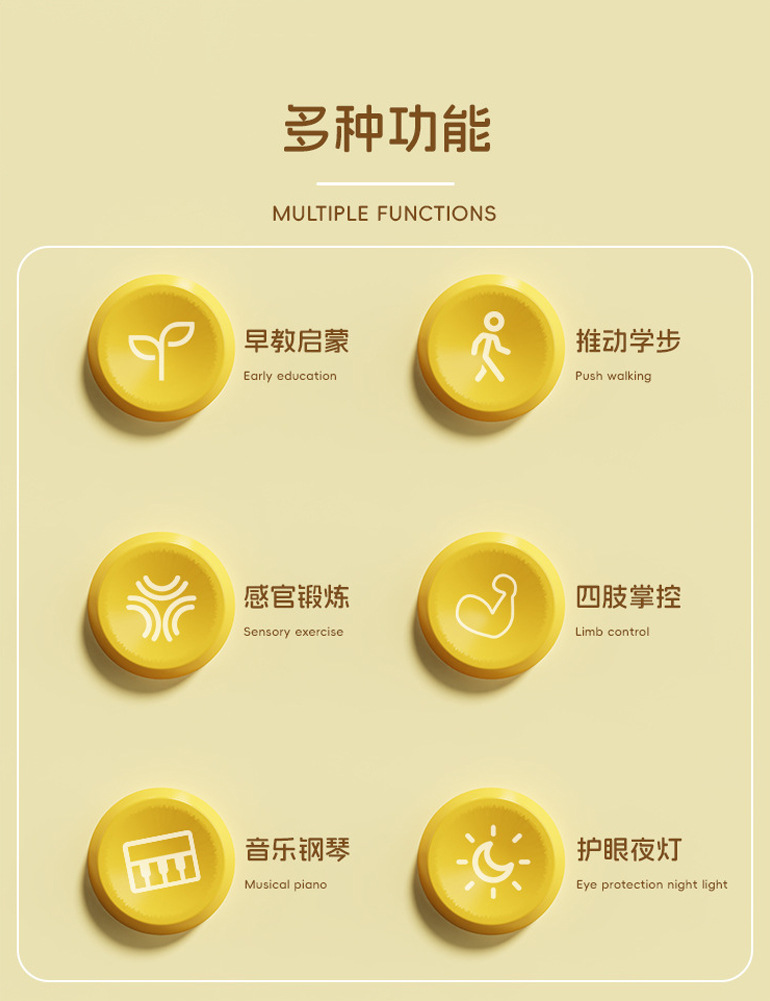 多种功能

MULTIPLE FUNCTIONS

早教启蒙
Early education

推动学步
Push walking

感官锻炼
Sensory exercise

四肢掌控
Limb control

音乐钢琴
Musical piano

护眼夜灯
Eye protection night light