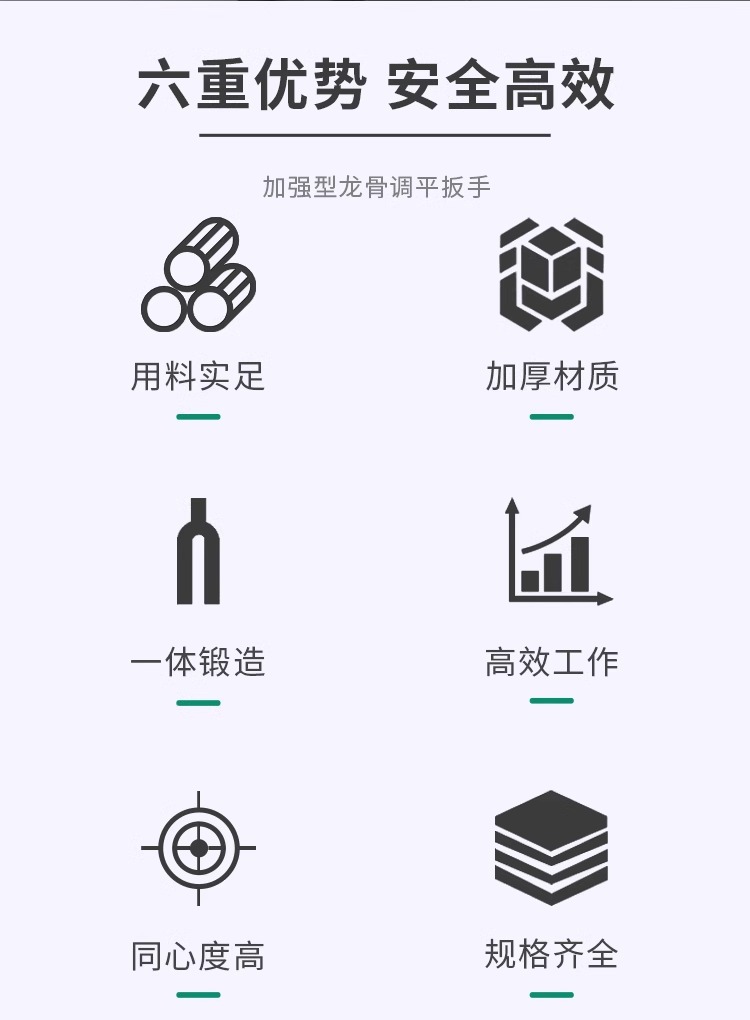 六重优势 安全高效

加强型龙骨调平扳手

用料实足

加厚材质

一体锻造

高效工作

同心度高

规格齐全