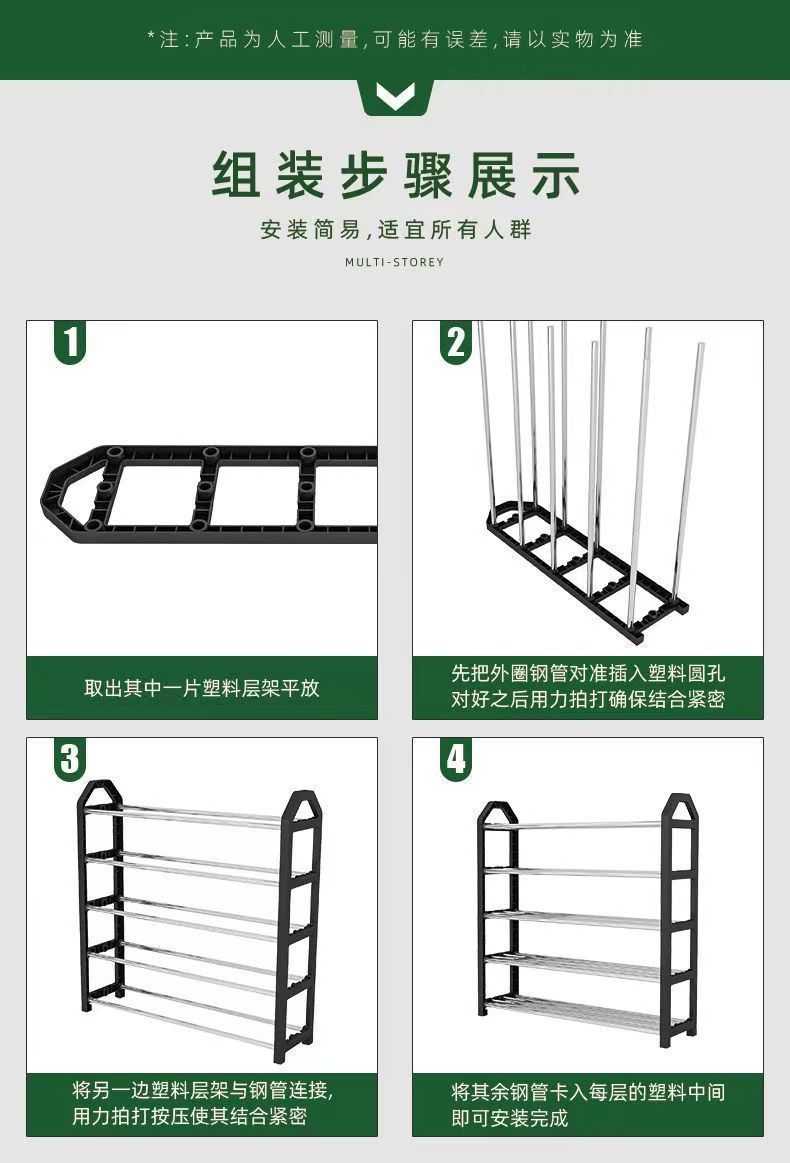 *注：产品为人工测量，可能有误差，请以实物为准

组装步骤展示

安装简易，适宜所有人群

MULTI-STOREY

1

取出其中一片塑料层架平放

2

先把外圈钢管对准插入塑料圆孔
对好之后用力拍打确保结合紧密

3

将另一边塑料层架与钢管连接，
用力拍打按压使其结合紧密

4

将其余钢管卡入每层的塑料中间
即可安装完成