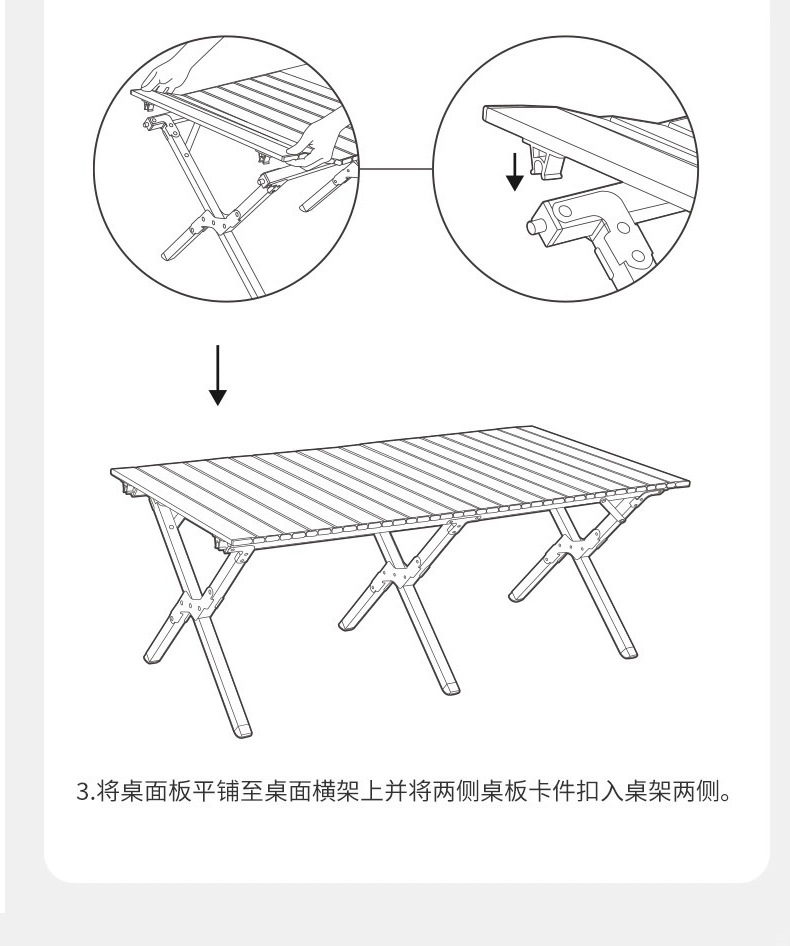 3.将桌面板平铺至桌面横架上并将两侧桌板卡件扣入桌架两侧。