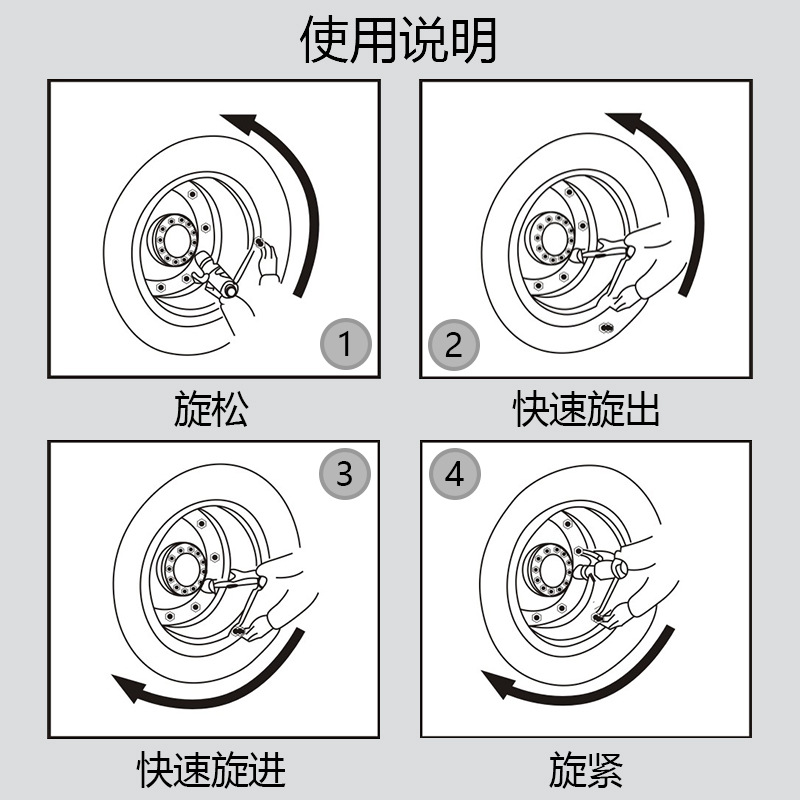 使用说明

1

旋松

2

快速旋出

3

快速旋进

4

旋紧