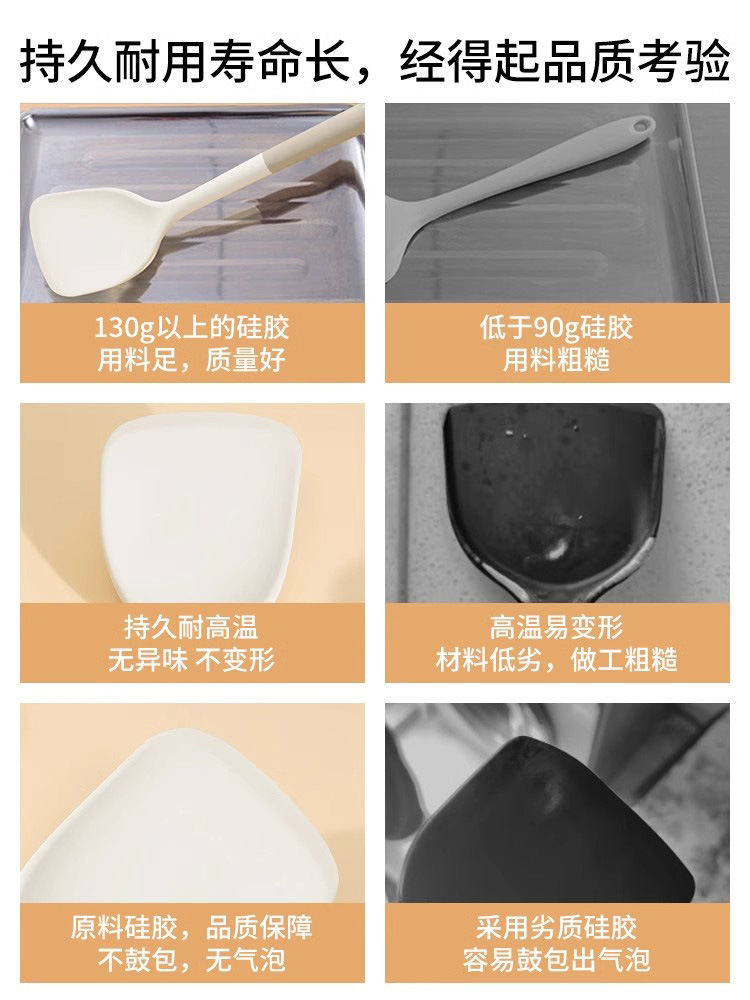 持久耐用寿命长，经得起品质考验

130g以上的硅胶
用料足，质量好

低于90g硅胶
用料粗糙

持久耐高温
无异味 不变形

高温易变形
材料低劣，做工粗糙

原料硅胶，品质保障
不鼓包，无气泡

采用劣质硅胶
容易鼓包出气泡