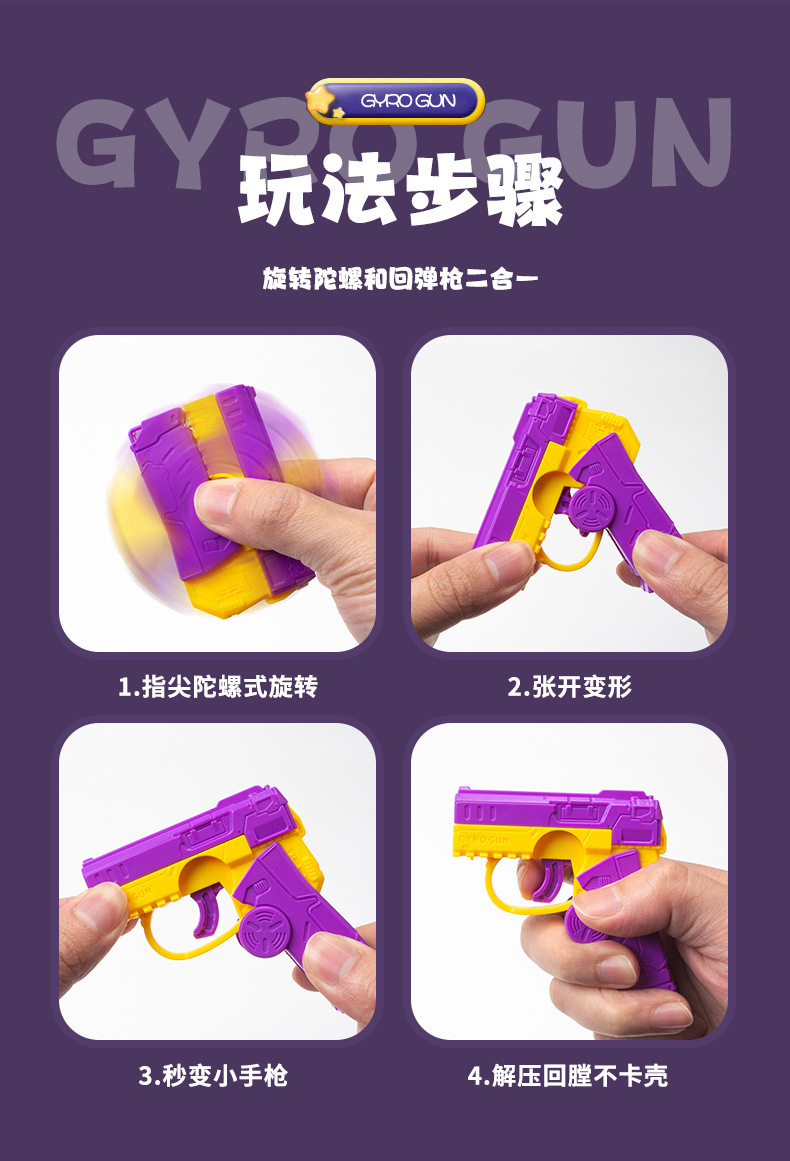 GYRO GUN

GYRO GUN

玩法步骤

旋转陀螺和回弹枪二合一

1.指尖陀螺式旋转

2.张开变形

3.秒变小手枪

GYRO GUN

4.解压回膛不卡壳