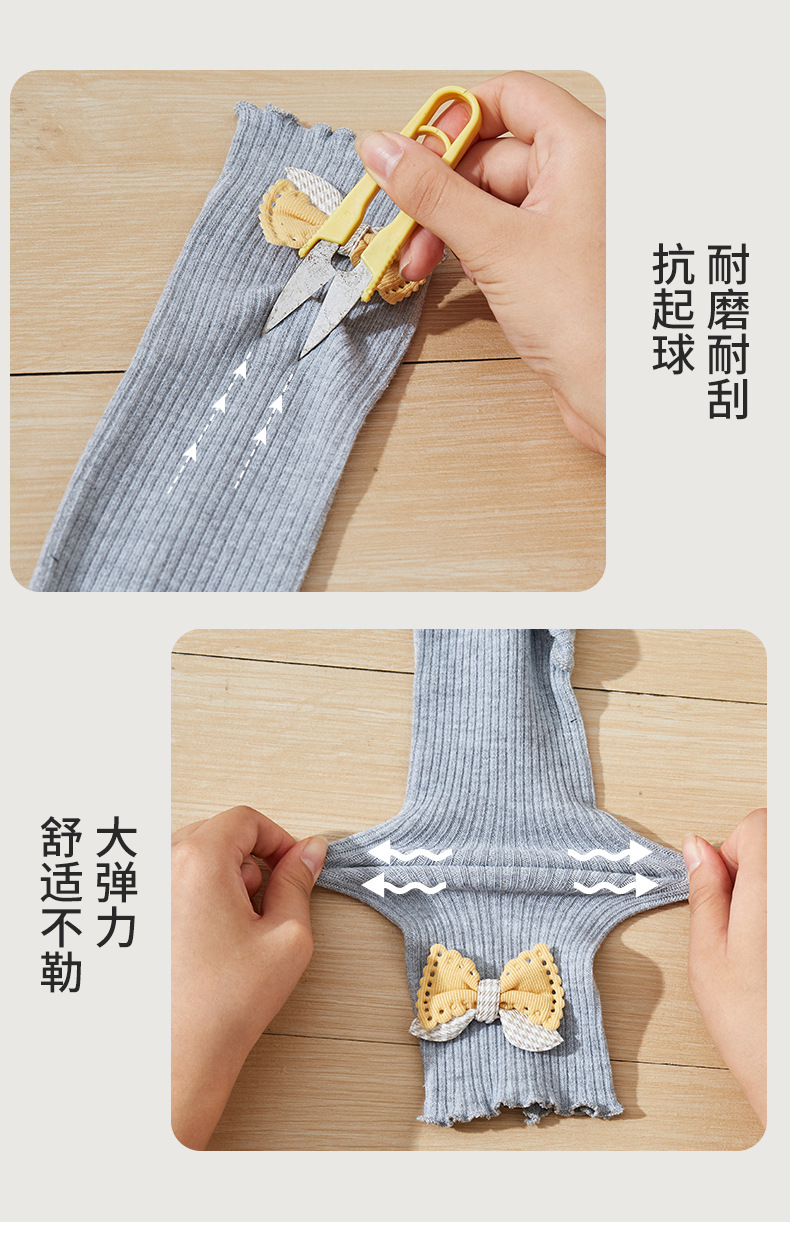 耐磨耐刮
抗起球

大弹力
舒适不勒