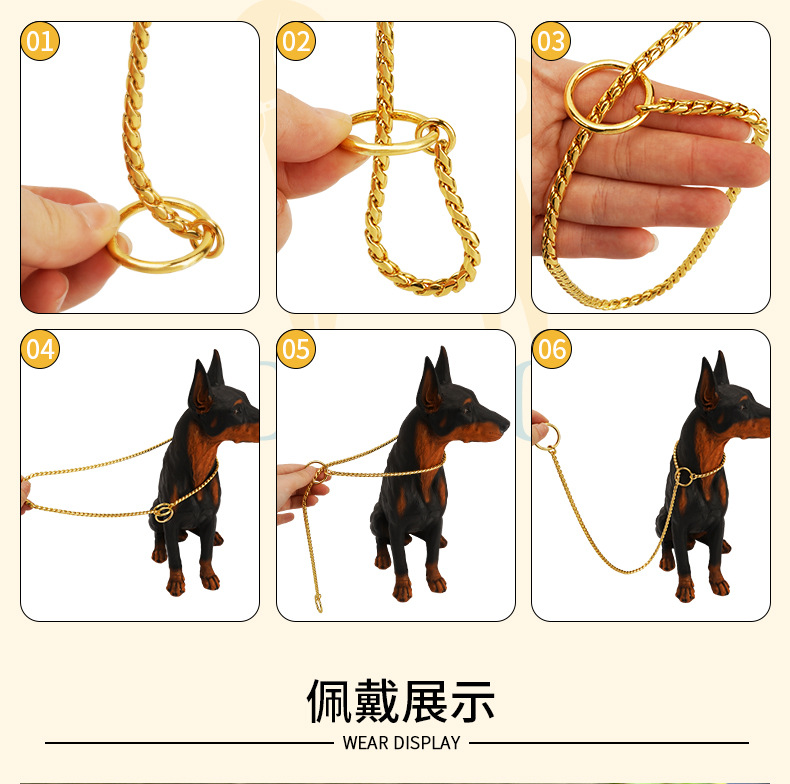 01

02

03

04

05

06

佩戴展示

WEAR DISPLAY