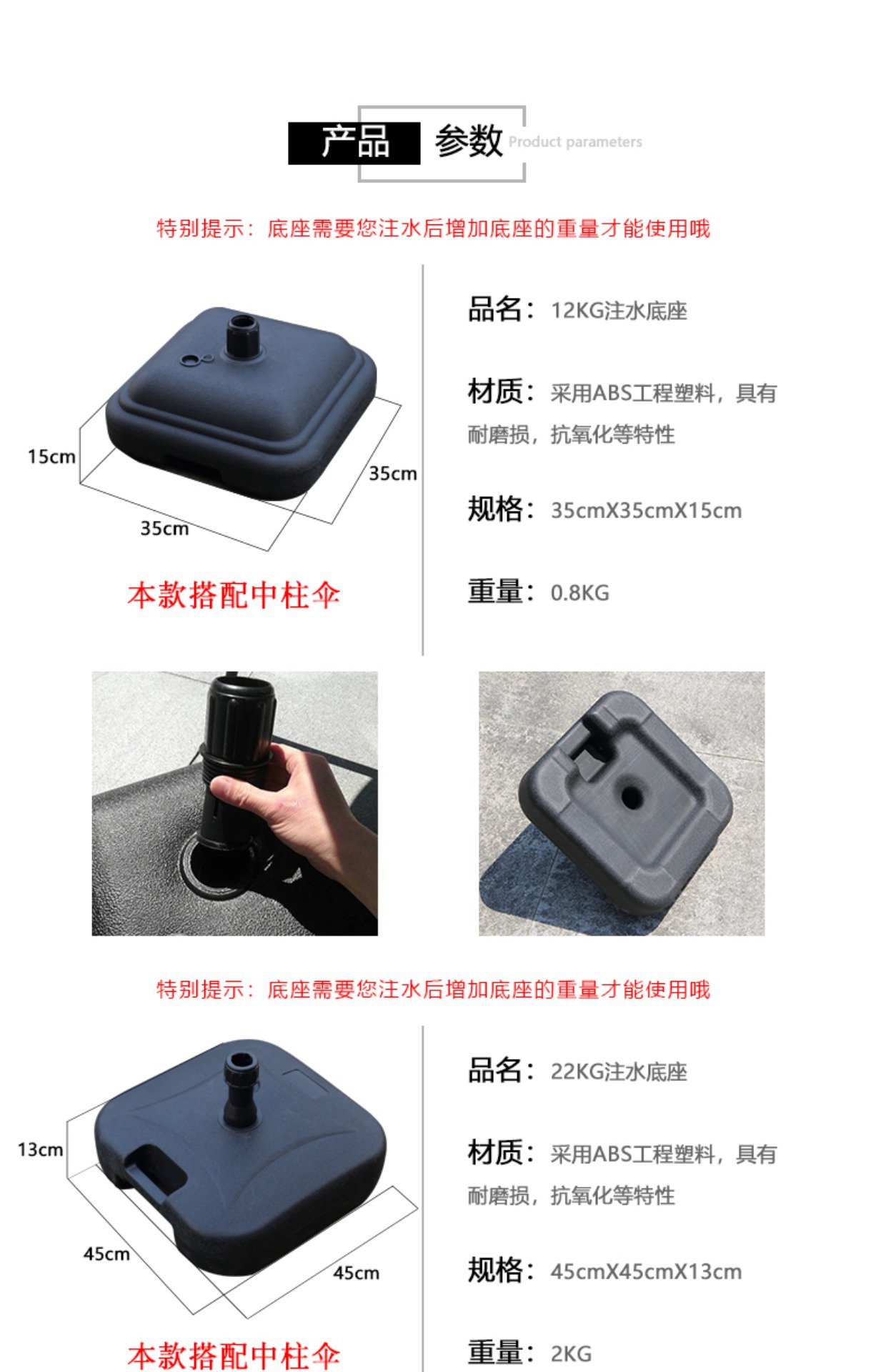 产品 参数 Product parameters

特别提示：底座需要您注水后增加底座的重量才能使用哦

15cm
35cm
35cm

本款搭配中柱伞

品名：12KG注水底座

材质：采用ABS工程塑料，具有耐磨损，抗氧化等特性

规格：35cmX35cmX15cm

重量：0.8KG

特别提示：底座需要您注水后增加底座的重量才能使用哦

13cm
45cm
45cm

本款搭配中柱伞

品名：22KG注水底座

材质：采用ABS工程塑料，具有耐磨损，抗氧化等特性

规格：45cmX45cmX13cm

重量：2KG