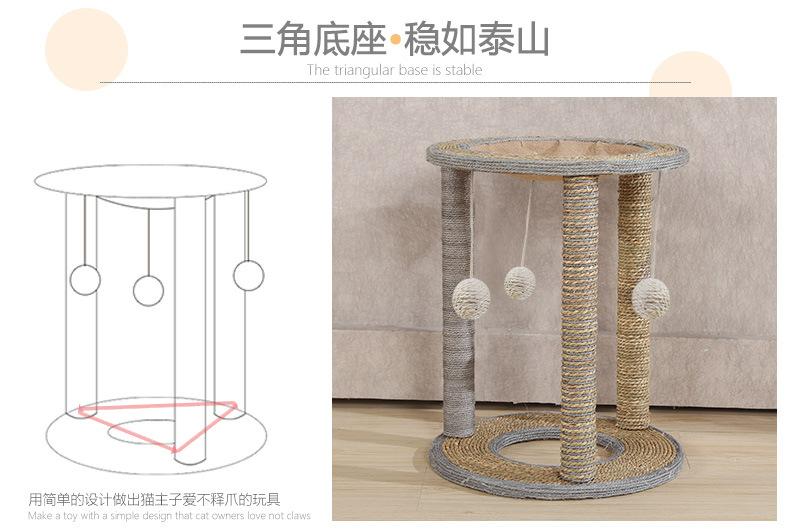 三角底座•稳如泰山
The triangular base is stable

用简单的设计做出猫主子爱不释爪的玩具
Make a toy with a simple design that cat owners love not claws