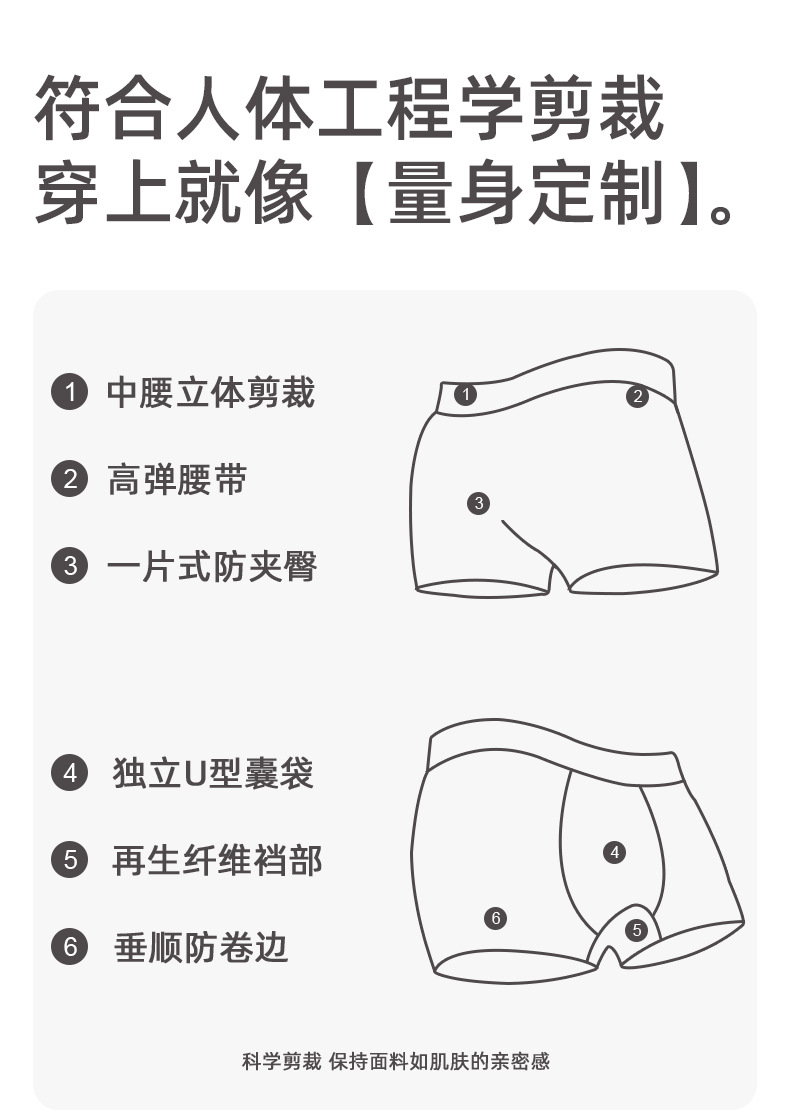 符合人体工程学剪裁
穿上就像【量身定制】。

1 中腰立体剪裁

2 高弹腰带

3 一片式防夹臀

1
2
3

4 独立U型囊袋

5 再生纤维裆部

6 垂顺防卷边

4
6
5

科学剪裁 保持面料如肌肤的亲密感