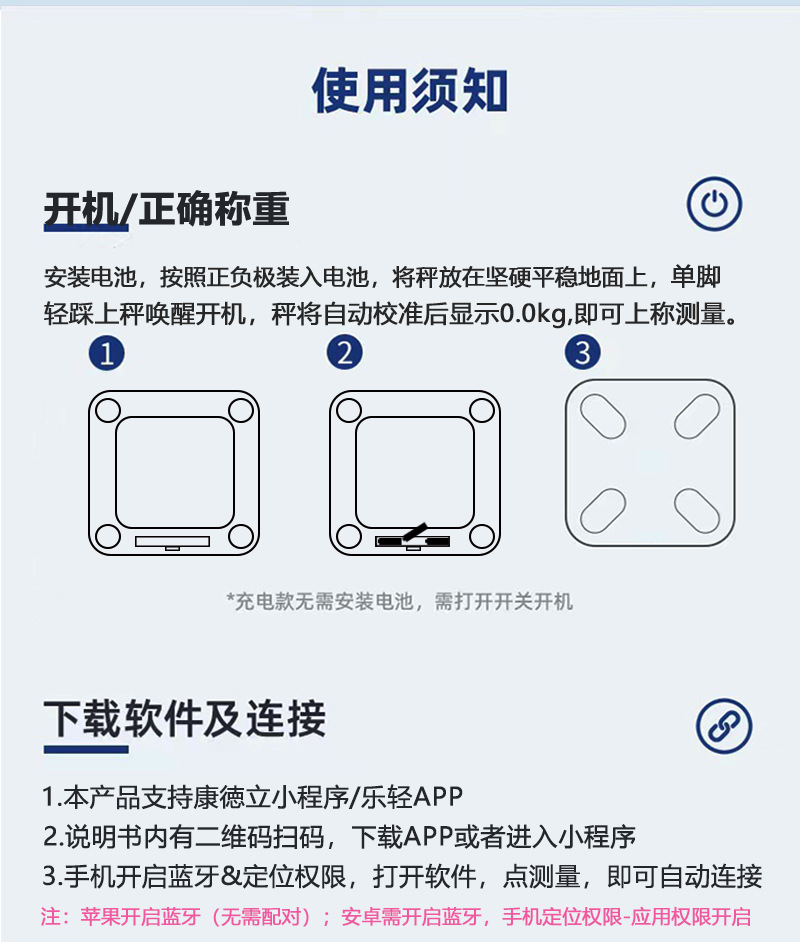 使用须知

开机/正确称重

安装电池，按照正负极装入电池，将秤放在坚硬平稳地面上，单脚轻踩上秤唤醒开机，秤将自动校准后显示0.0kg,即可上称测量。

1

2

3

*充电款无需安装电池，需打开开关开机

下载软件及连接

1.本产品支持康德立小程序/乐轻APP

2.说明书内有二维码扫码，下载APP或者进入小程序

3.手机开启蓝牙&定位权限，打开软件，点测量，即可自动连接

注：苹果开启蓝牙（无需配对）；安卓需开启蓝牙，手机定位权限-应用权限开启