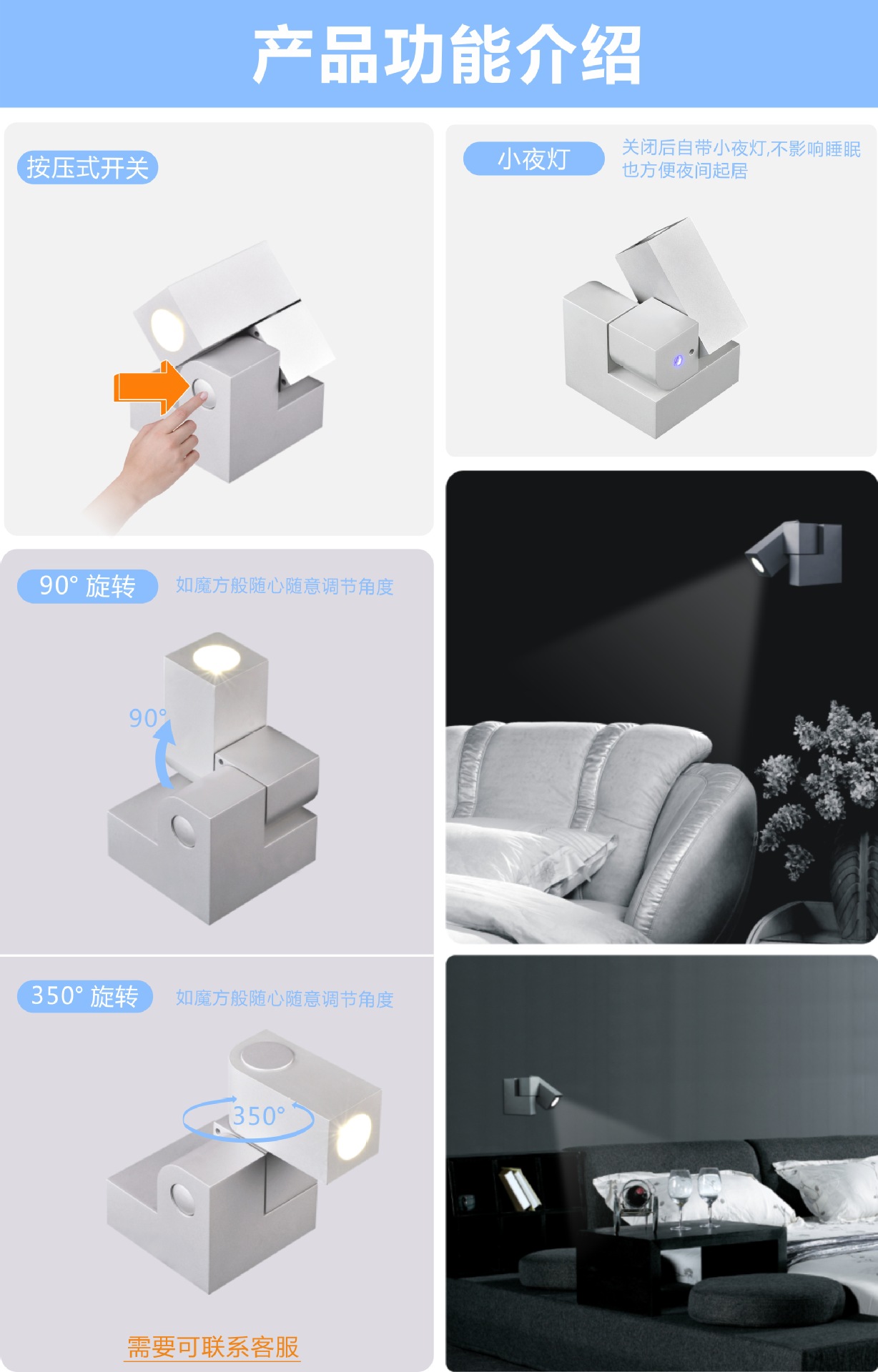 产品功能介绍

按压式开关

小夜灯

关闭后自带小夜灯,不影响睡眠
也方便夜间起居

90° 旋转

如魔方般随心随意调节角度

90°

350° 旋转

如魔方般随心随意调节角度

350°

需要可联系客服