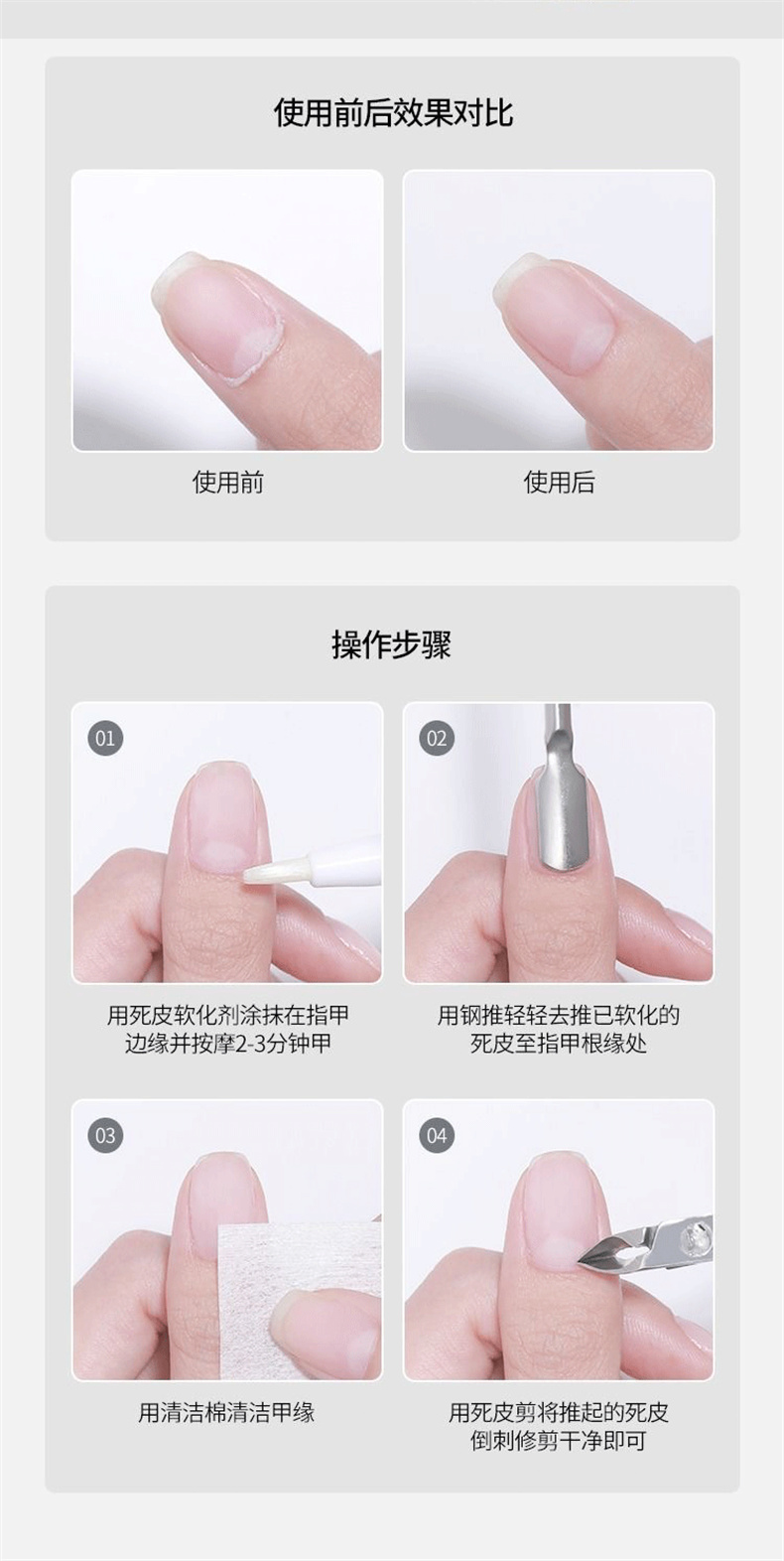 使用前后效果对比

使用前

使用后

操作步骤

01

用死皮软化剂涂抹在指甲边缘并按摩2-3分钟甲

02

用钢推轻轻去推已软化的死皮至指甲根缘处

03

用清洁棉清洁甲缘

04

用死皮剪将推起的死皮倒刺修剪干净即可