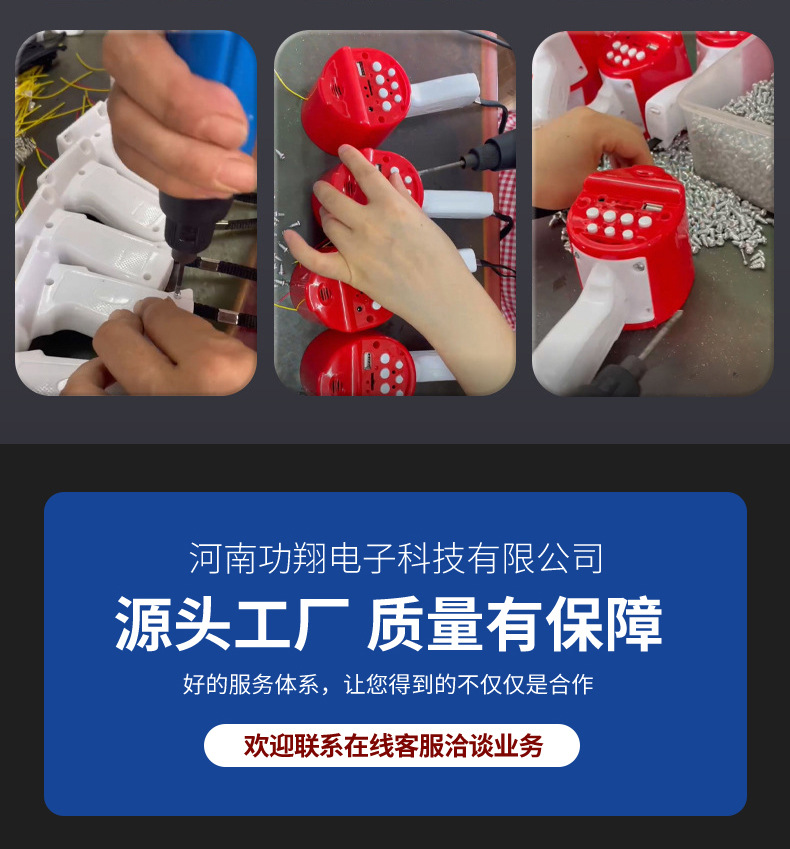 河南功翔电子科技有限公司

源头工厂 质量有保障

好的服务体系，让您得到的不仅仅是合作

欢迎联系在线客服洽谈业务