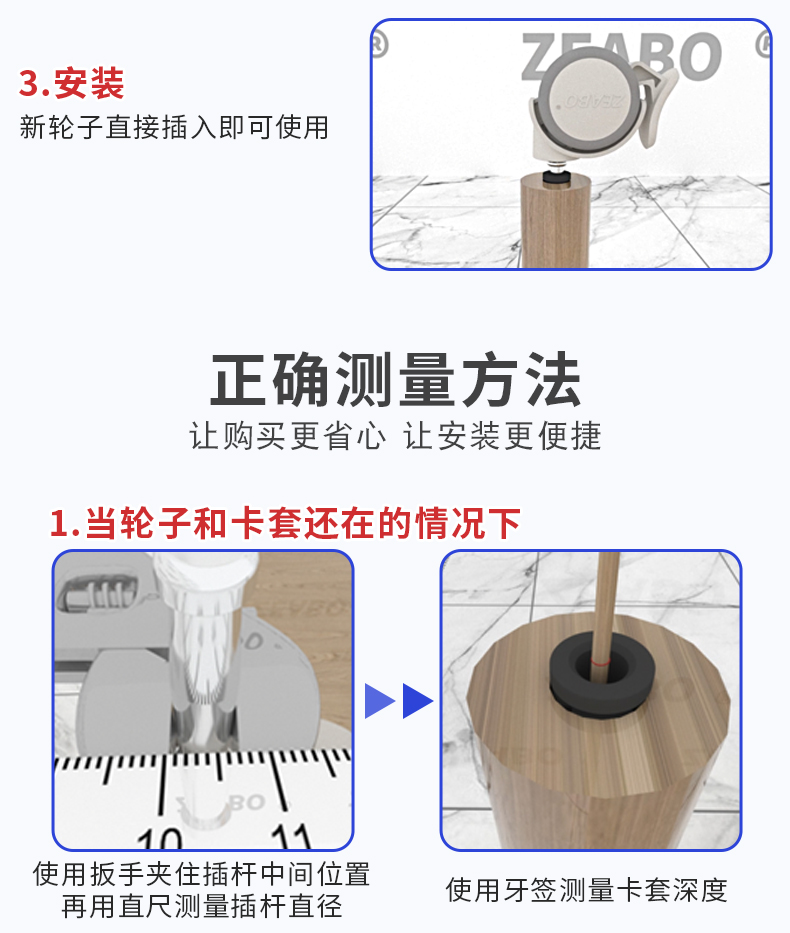 3.安装
新轮子直接插入即可使用

ZEABO

正确测量方法
让购买更省心 让安装更便捷

1.当轮子和卡套还在的情况下

10 11

使用扳手夹住插杆中间位置
再用直尺测量插杆直径

使用牙签测量卡套深度