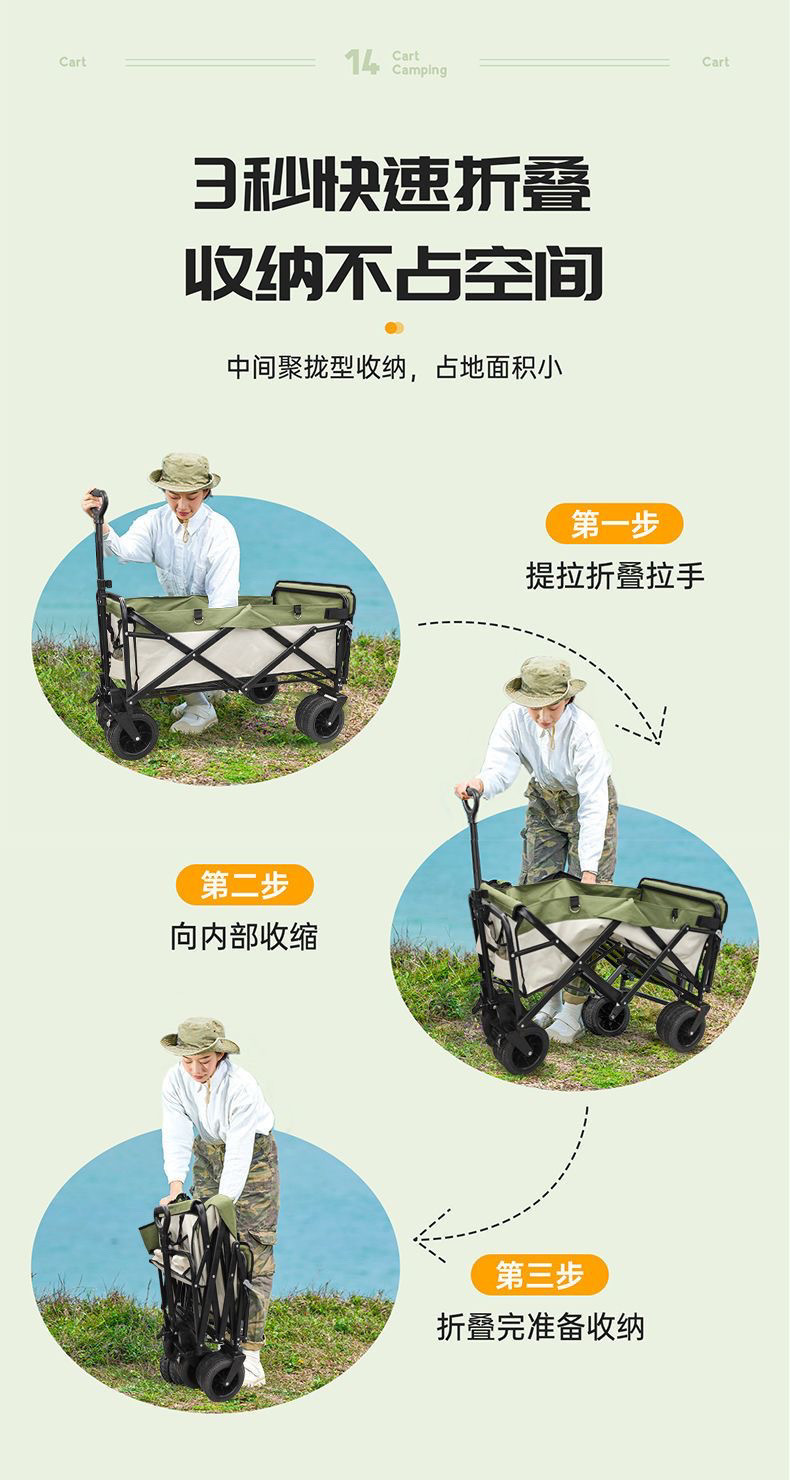 Cart 14 Cart Camping Cart

3秒快速折叠
收纳不占空间

中间聚拢型收纳，占地面积小

第一步
提拉折叠拉手

第二步
向内部收缩

第三步
折叠完准备收纳