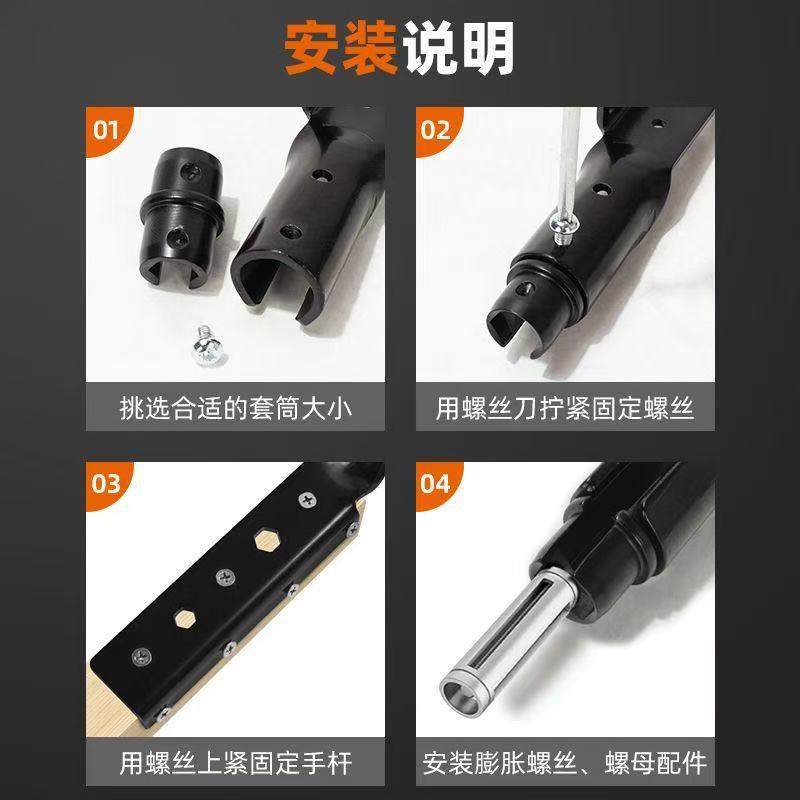 安装说明

01

挑选合适的套筒大小

02

用螺丝刀拧紧固定螺丝

03

用螺丝上紧固定手杆

04

安装膨胀螺丝、螺母配件