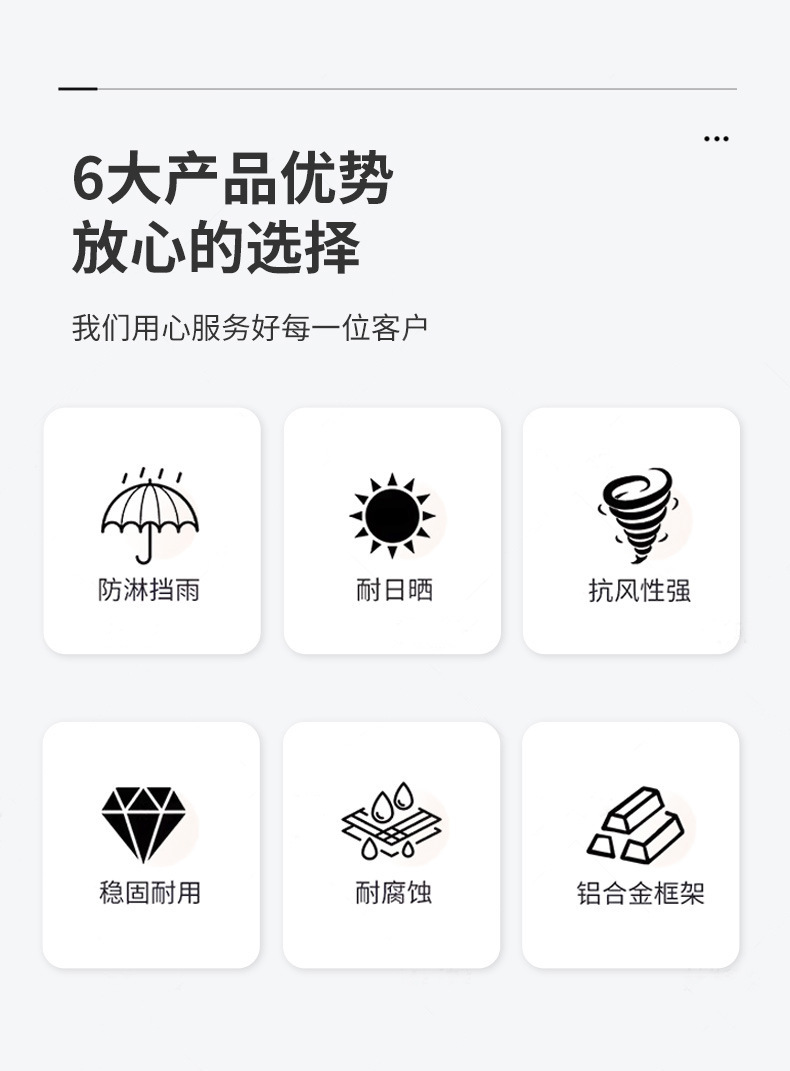 ...

6大产品优势
放心的选择

我们用心服务好每一位客户

防淋挡雨

耐日晒

抗风性强

稳固耐用

耐腐蚀

铝合金框架