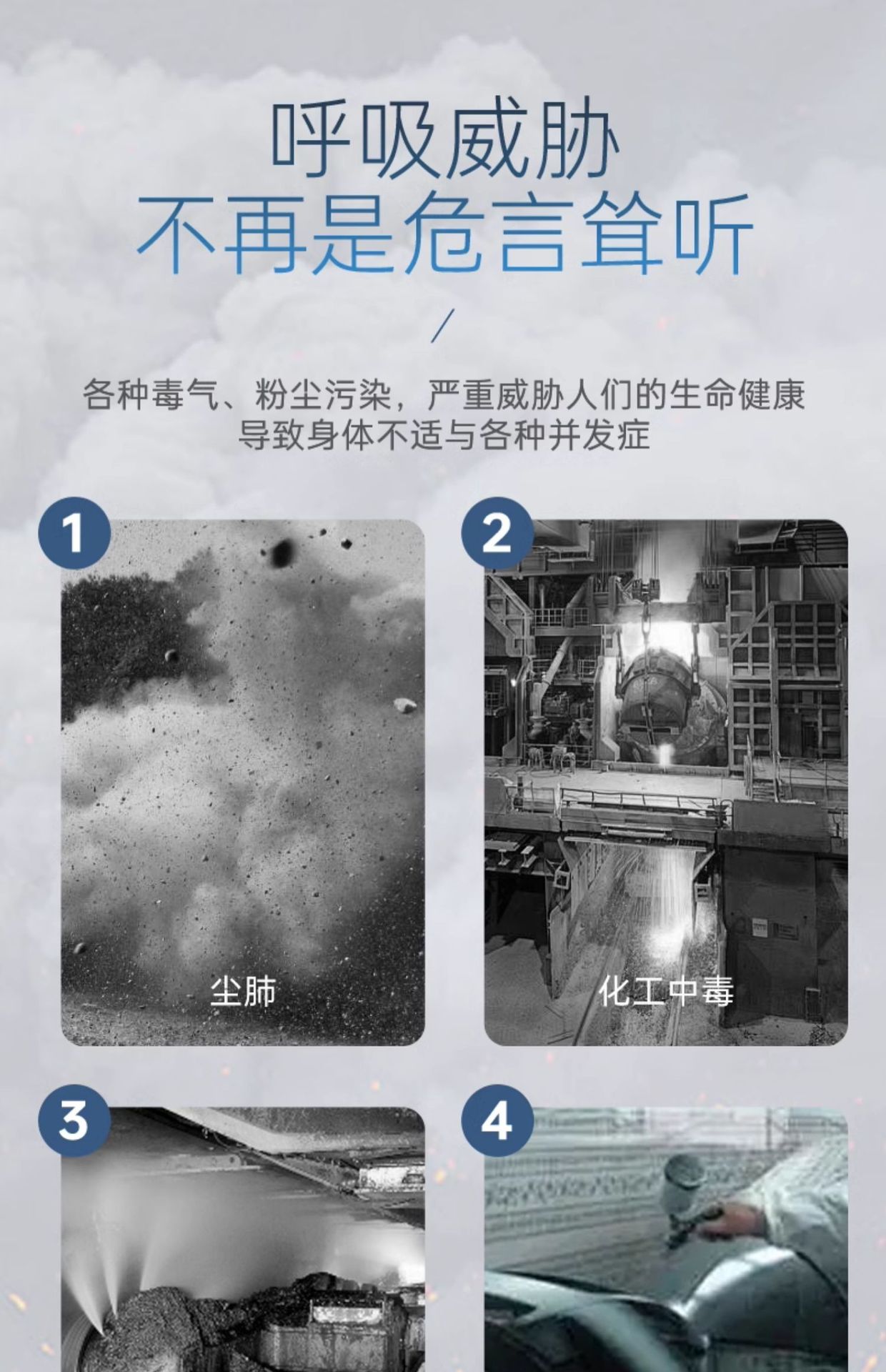 呼吸威胁
不再是危言耸听

/

各种毒气、粉尘污染，严重威胁人们的生命健康
导致身体不适与各种并发症

1

尘肺

2

化工中毒

3

4