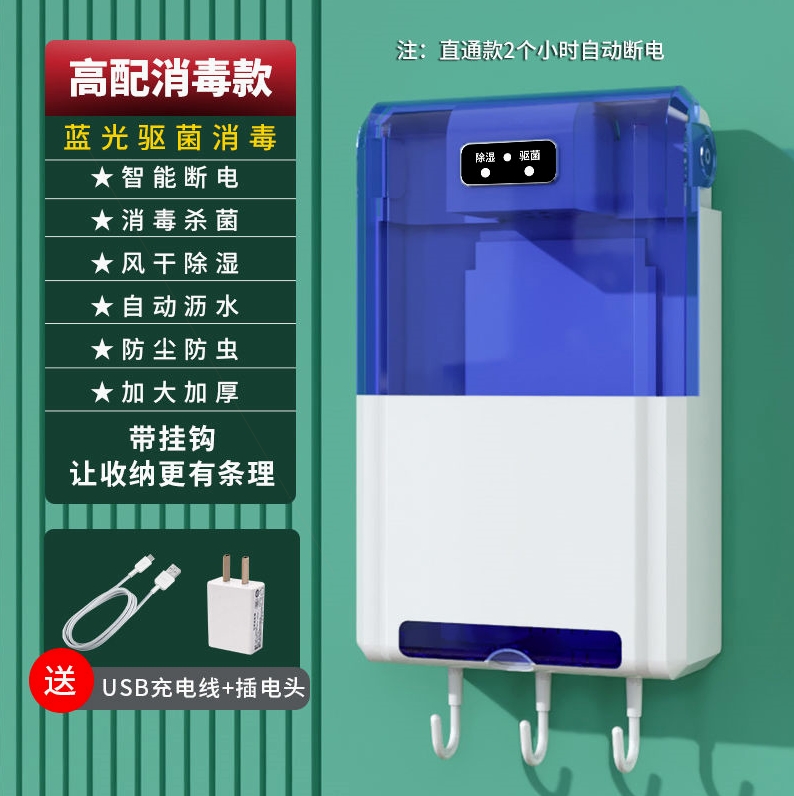 高配消毒款

蓝光驱菌消毒

★智能断电

★消毒杀菌

★风干除湿

★自动沥水

★防尘防虫

★加大加厚

带挂钩
让收纳更有条理

送 USB充电线+插电头

注：直通款2个小时自动断电

除湿 驱菌