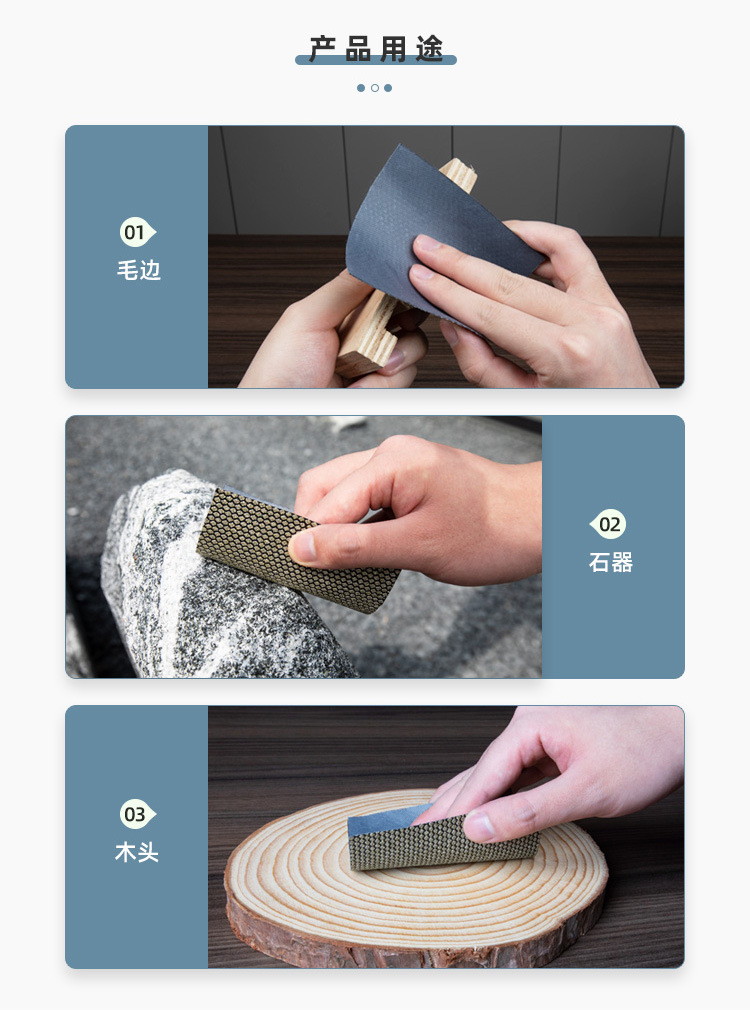 产品用途

01
毛边

02
石器

03
木头