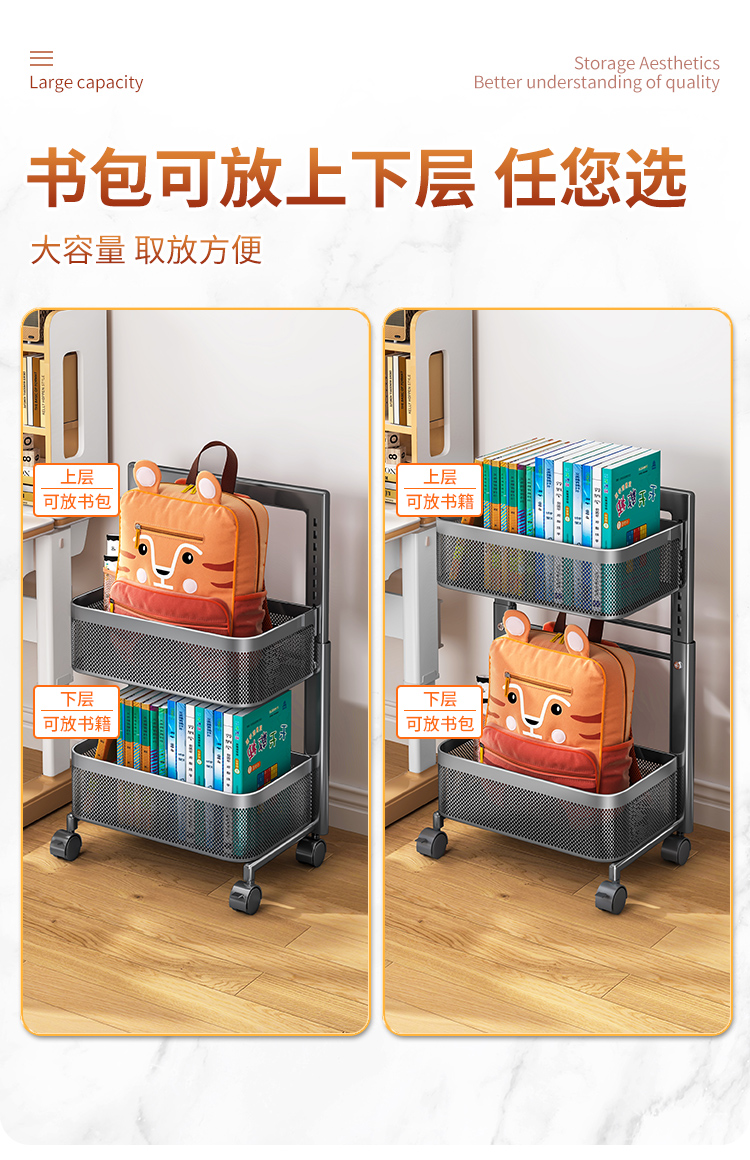 Large capacity

Storage Aesthetics
Better understanding of quality

书包可放上下层 任您选

大容量 取放方便

上层
可放书包

下层
可放书籍

上层
可放书籍

下层
可放书包