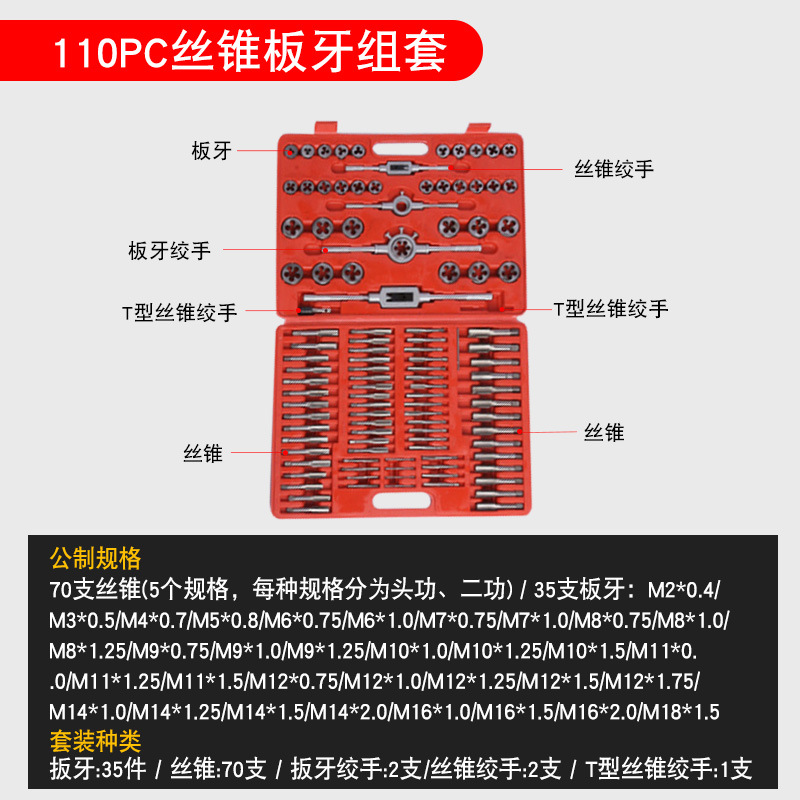 110PC丝锥板牙组套

板牙

丝锥绞手

板牙绞手

T型丝锥绞手

T型丝锥绞手

丝锥

丝锥

公制规格
70支丝锥(5个规格，每种规格分为头功、二功) / 35支板牙：M2*0.4/ M3*0.5/M4*0.7/M5*0.8/M6*0.75/M6*1.0/M7*0.75/M7*1.0/M8*0.75/M8*1.0/ M8*1.25/M9*0.75/M9*1.0/M9*1.25/M10*1.0/M10*1.25/M10*1.5/M11*0. .0/M11*1.25/M11*1.5/M12*0.75/M12*1.0/M12*1.25/M12*1.5/M12*1.75/ M14*1.0/M14*1.25/M14*1.5/M14*2.0/M16*1.0/M16*1.5/M16*2.0/M18*1.5
套装种类
扳牙:35件 / 丝锥:70支 / 扳牙绞手:2支/丝锥绞手:2支 / T型丝锥绞手:1支