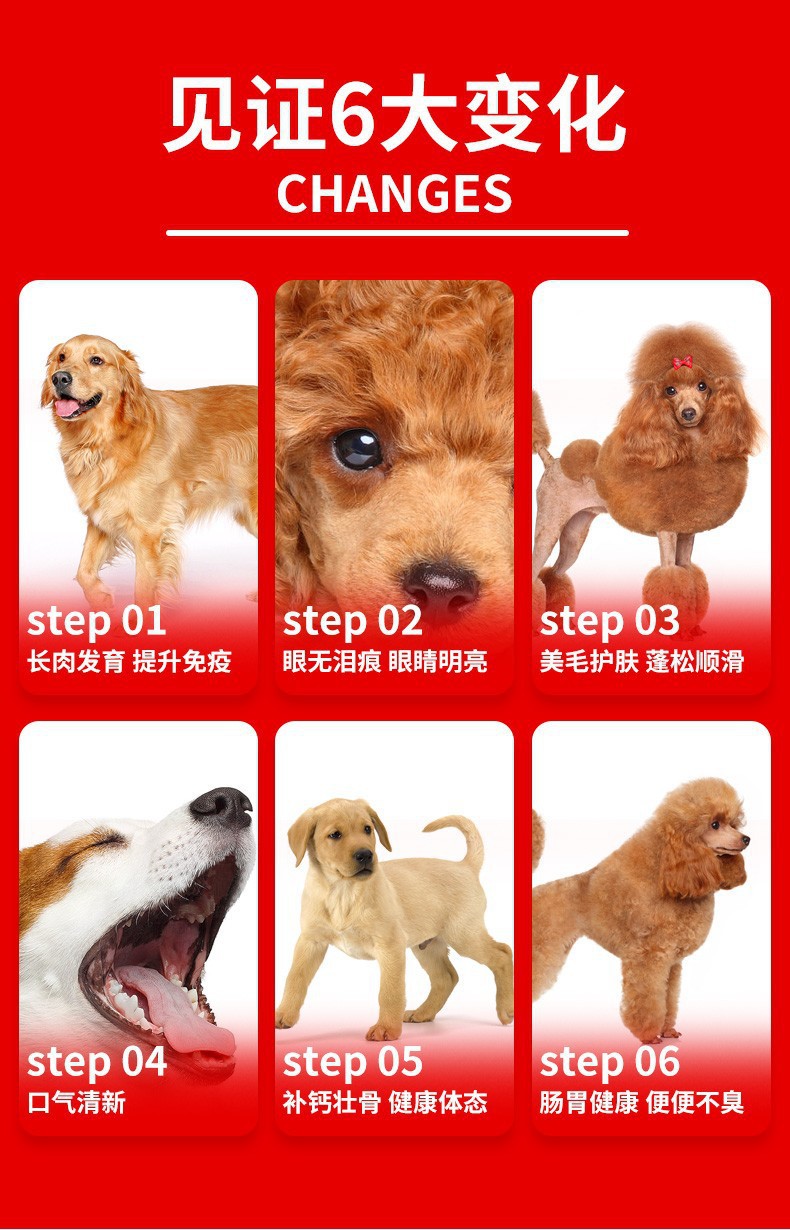 见证6大变化
CHANGES

step 01
长肉发育 提升免疫

step 02
眼无泪痕 眼睛明亮

step 03
美毛护肤 蓬松顺滑

step 04
口气清新

step 05
补钙壮骨 健康体态

step 06
肠胃健康 便便不臭