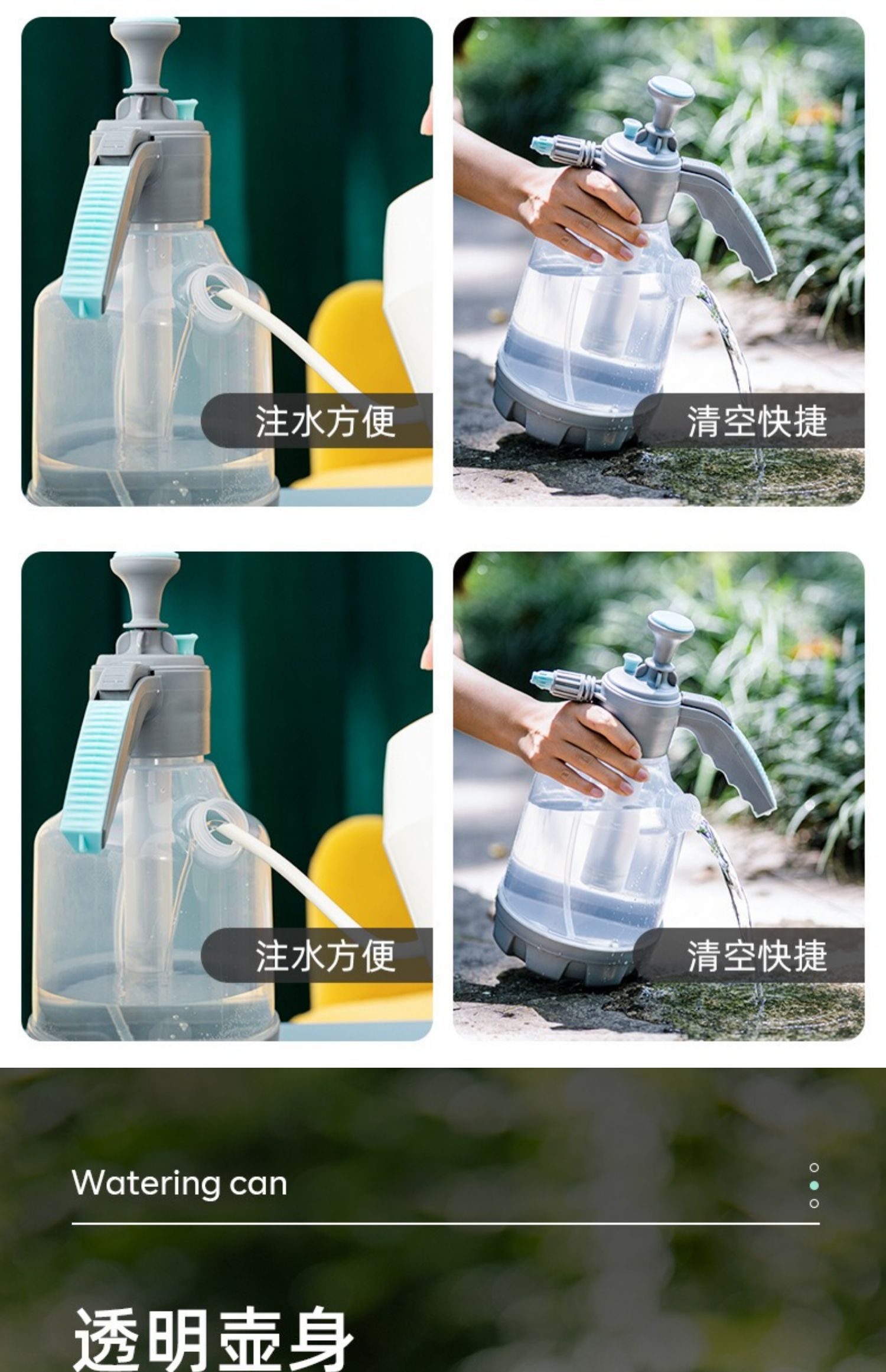 注水方便

清空快捷

注水方便

清空快捷

Watering can

透明壶身