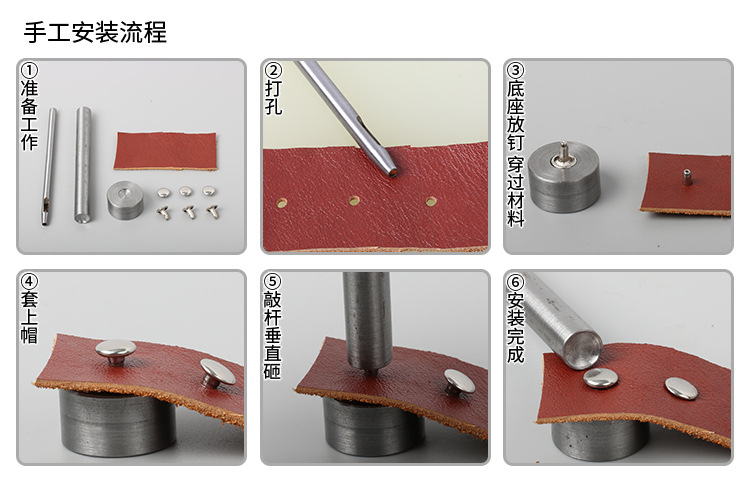 手工安装流程

①准备工作

②打孔

③底座放钉 穿过材料

④套上帽

⑤敲杆垂直砸

⑥安装完成