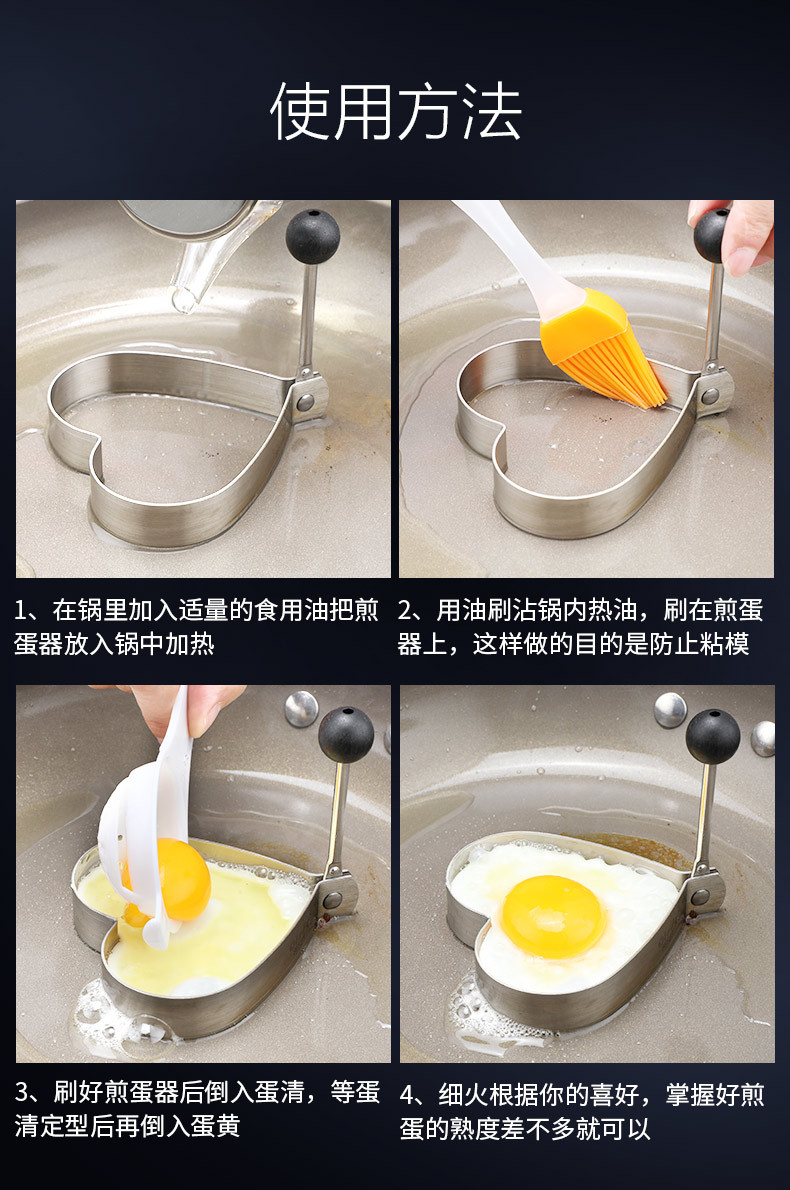 使用方法

1、在锅里加入适量的食用油把煎蛋器放入锅中加热

2、用油刷沾锅内热油，刷在煎蛋器上，这样做的目的是防止粘模

3、刷好煎蛋器后倒入蛋清，等蛋清定型后再倒入蛋黄

4、细火根据你的喜好，掌握好煎蛋的熟度差不多就可以