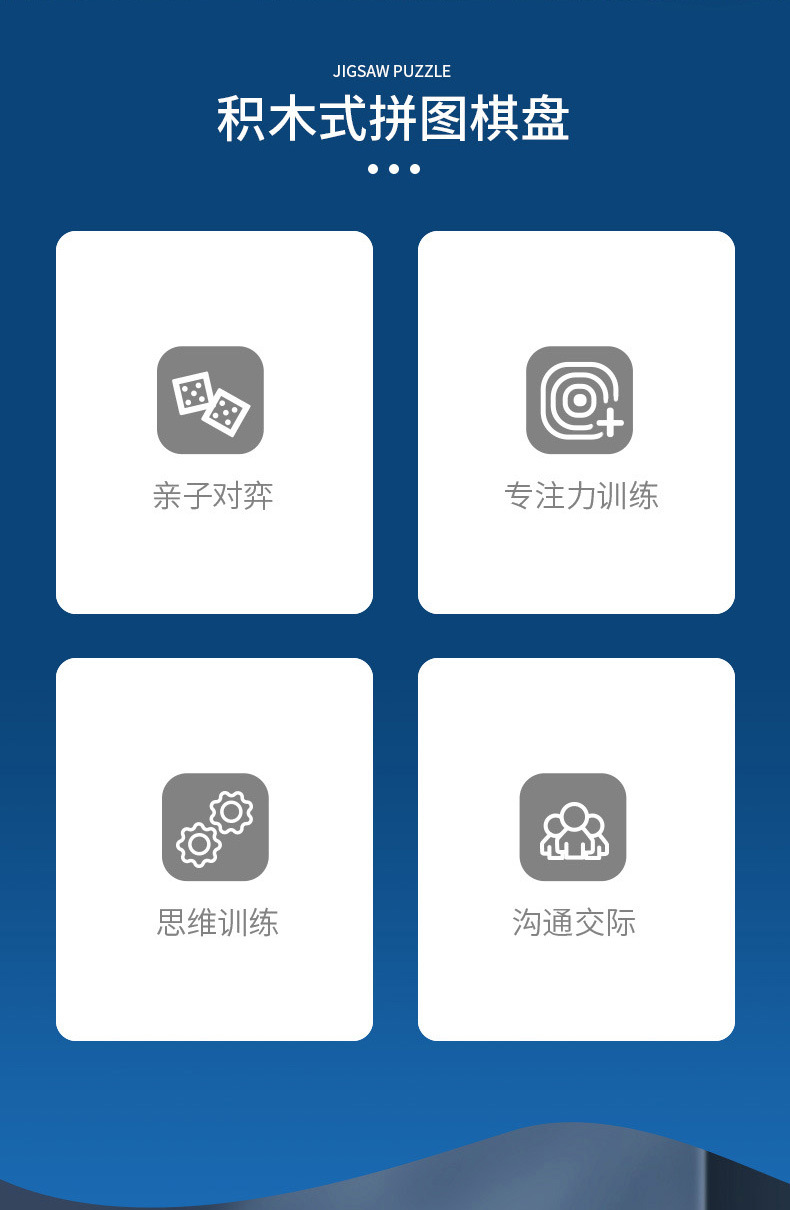 JIGSAW PUZZLE
积木式拼图棋盘

亲子对弈

专注力训练

思维训练

沟通交际