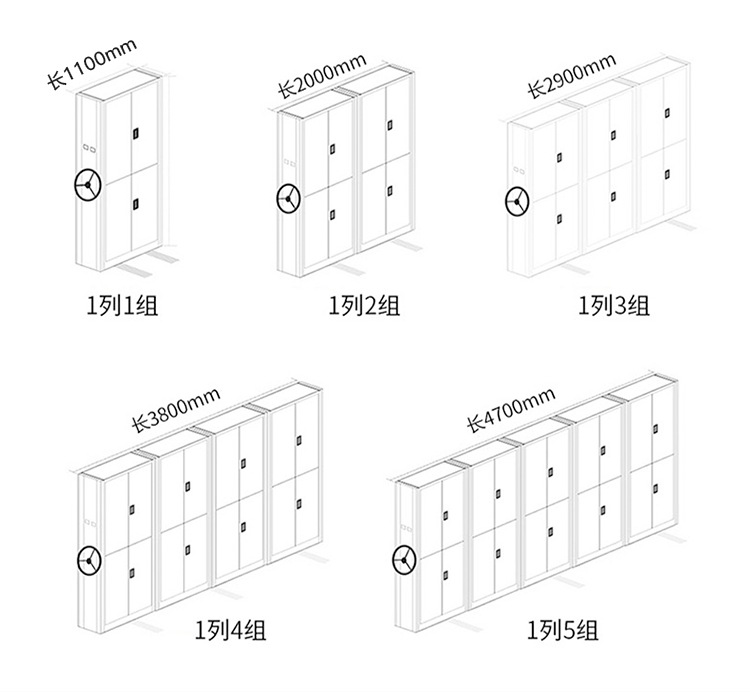 长1100mm

1列1组

长2000mm

1列2组

长2900mm

1列3组

长3800mm

1列4组

长4700mm

1列5组