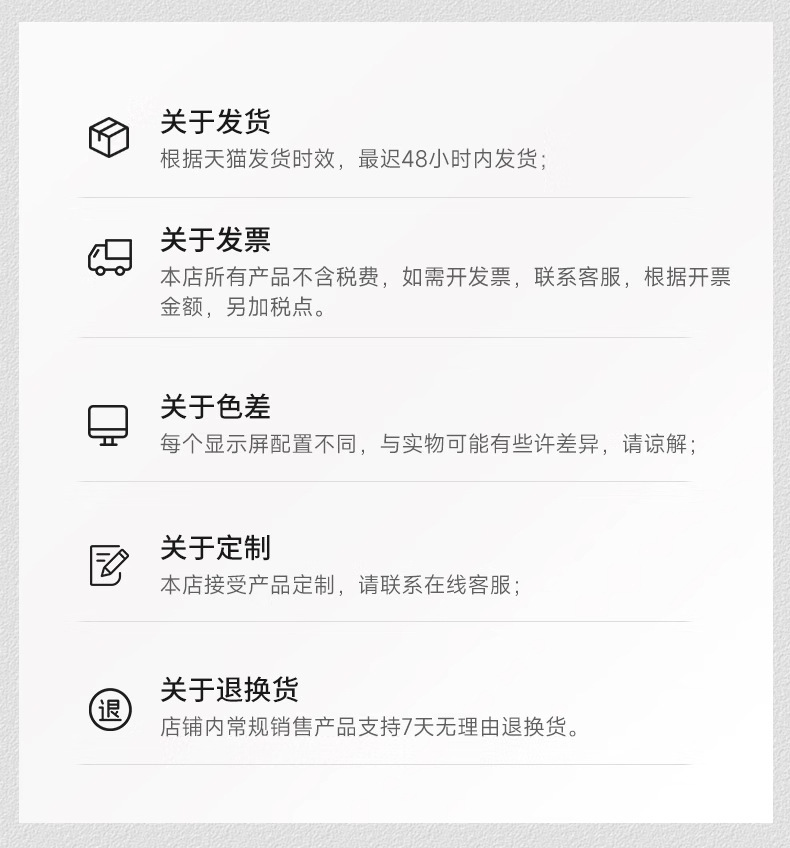 关于发货
根据天猫发货时效，最迟48小时内发货；

关于发票
本店所有产品不含税费，如需开发票，联系客服，根据开票金额，另加税点。

关于色差
每个显示屏配置不同，与实物可能有些许差异，请谅解；

关于定制
本店接受产品定制，请联系在线客服；

退
关于退换货
店铺内常规销售产品支持7天无理由退换货。