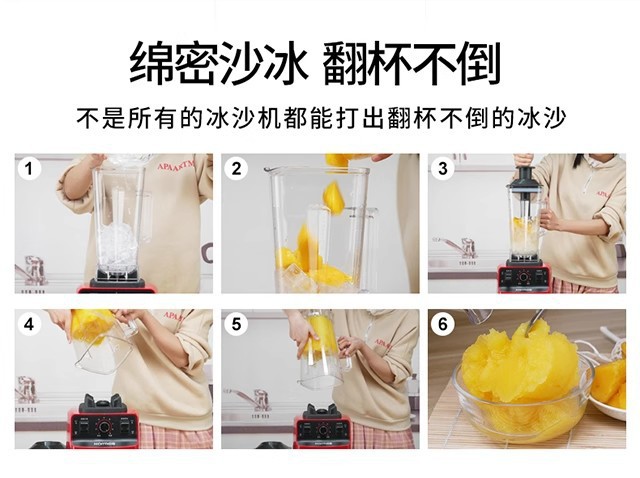 绵密沙冰 翻杯不倒

不是所有的冰沙机都能打出翻杯不倒的冰沙

1

APAAKTM

2

3

4

5

6