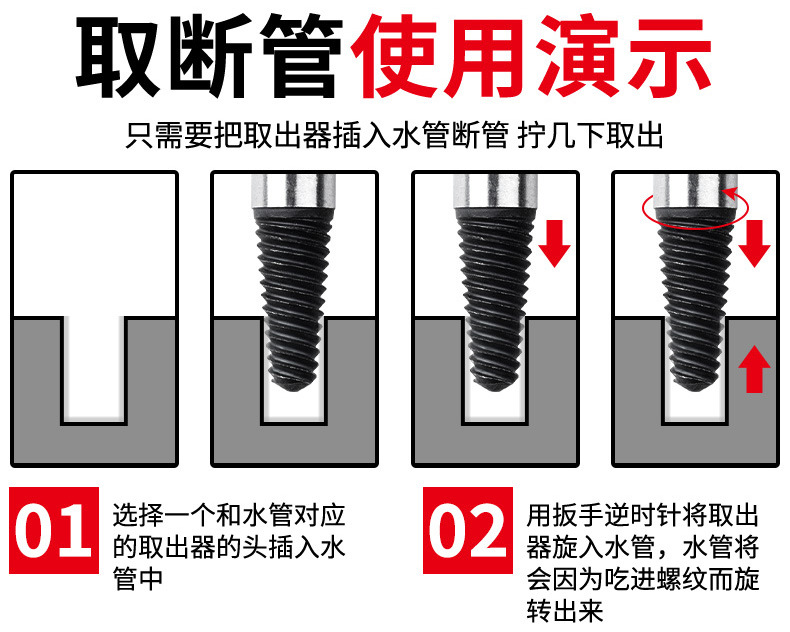 取断管使用演示

只需要把取出器插入水管断管 拧几下取出

01 选择一个和水管对应的取出器的头插入水管中

02 用扳手逆时针将取出器旋入水管，水管将会因为吃进螺纹而旋转出来