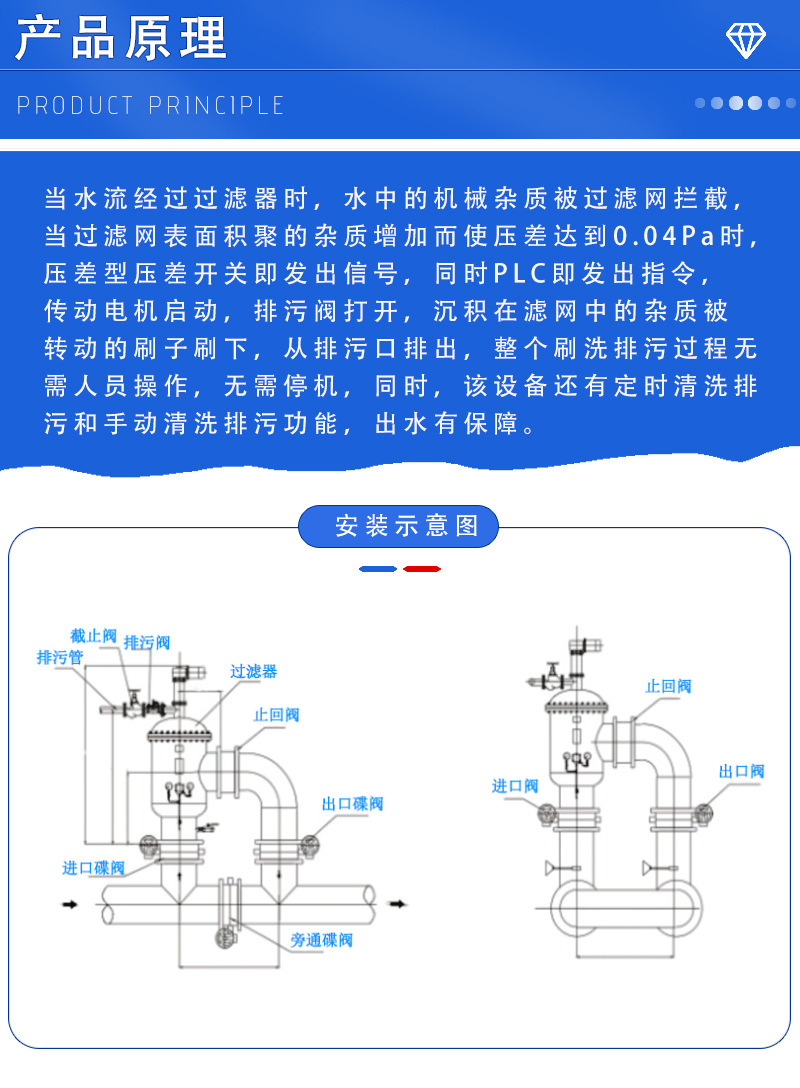 产品原理

PRODUCT PRINCIPLE

当水流经过过滤器时，水中的机械杂质被过滤网拦截，当过滤网表面积聚的杂质增加而使压差达到0.04Pa时，压差型压差开关即发出信号，同时PLC即发出指令，传动电机启动，排污阀打开，沉积在滤网中的杂质被转动的刷子刷下，从排污口排出，整个刷洗排污过程无需人员操作，无需停机，同时，该设备还有定时清洗排污和手动清洗排污功能，出水有保障。

安装示意图

截止阀
排污阀
排污管
过滤器
止回阀
出口碟阀
进口碟阀
旁通碟阀

止回阀
进口阀
出口阀