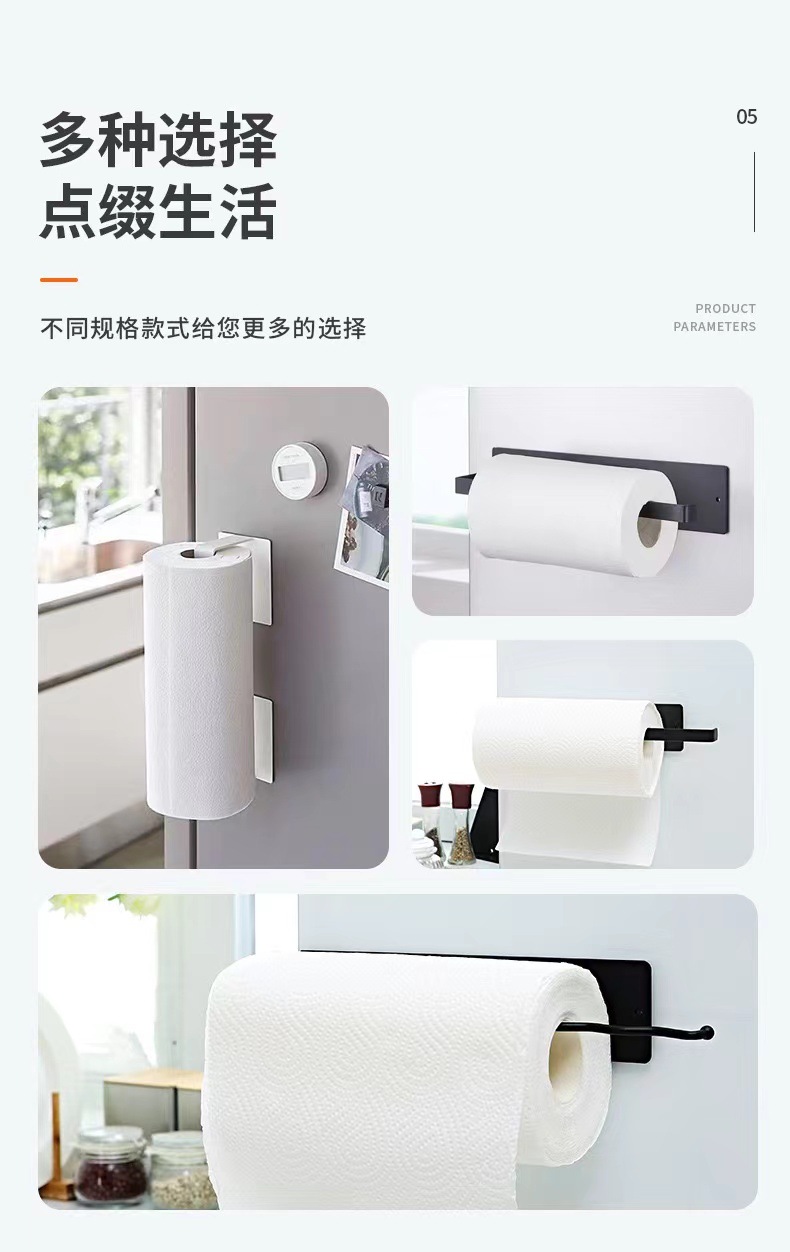 多种选择
点缀生活

05

不同规格款式给您更多的选择

PRODUCT
PARAMETERS