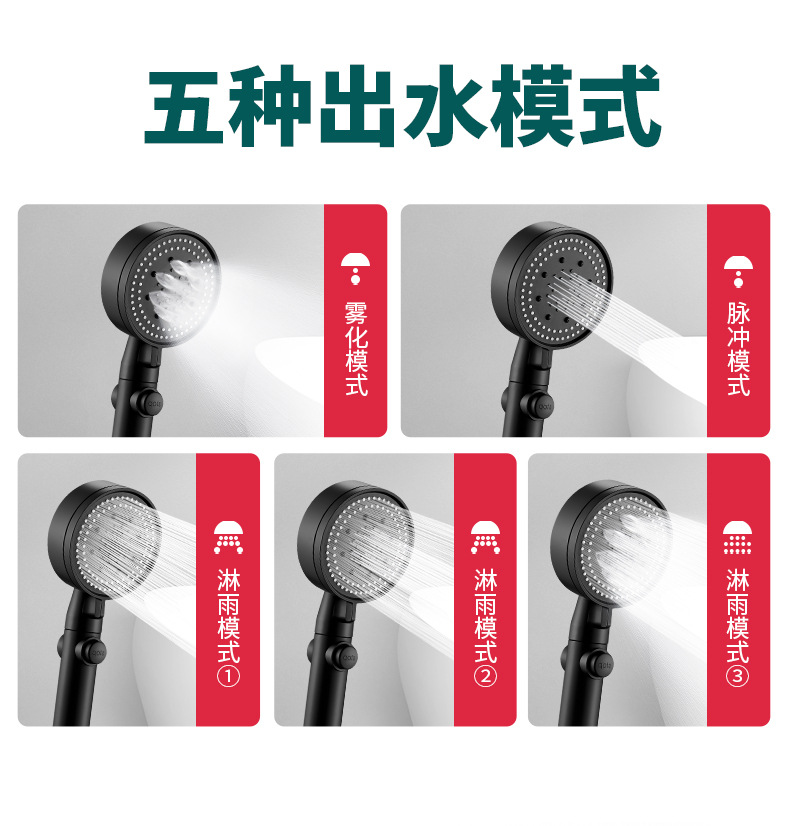 五种出水模式

雾化模式

脉冲模式

淋雨模式①

淋雨模式②

淋雨模式③