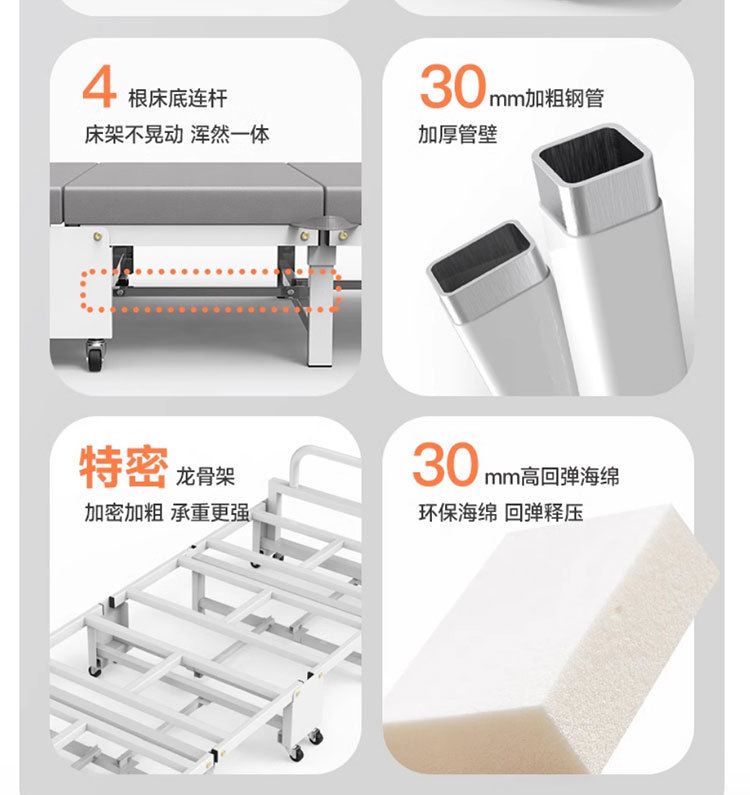 4 根床底连杆
床架不晃动 浑然一体

30mm加粗钢管
加厚管壁

特密 龙骨架
加密加粗 承重更强

30mm高回弹海绵
环保海绵 回弹释压