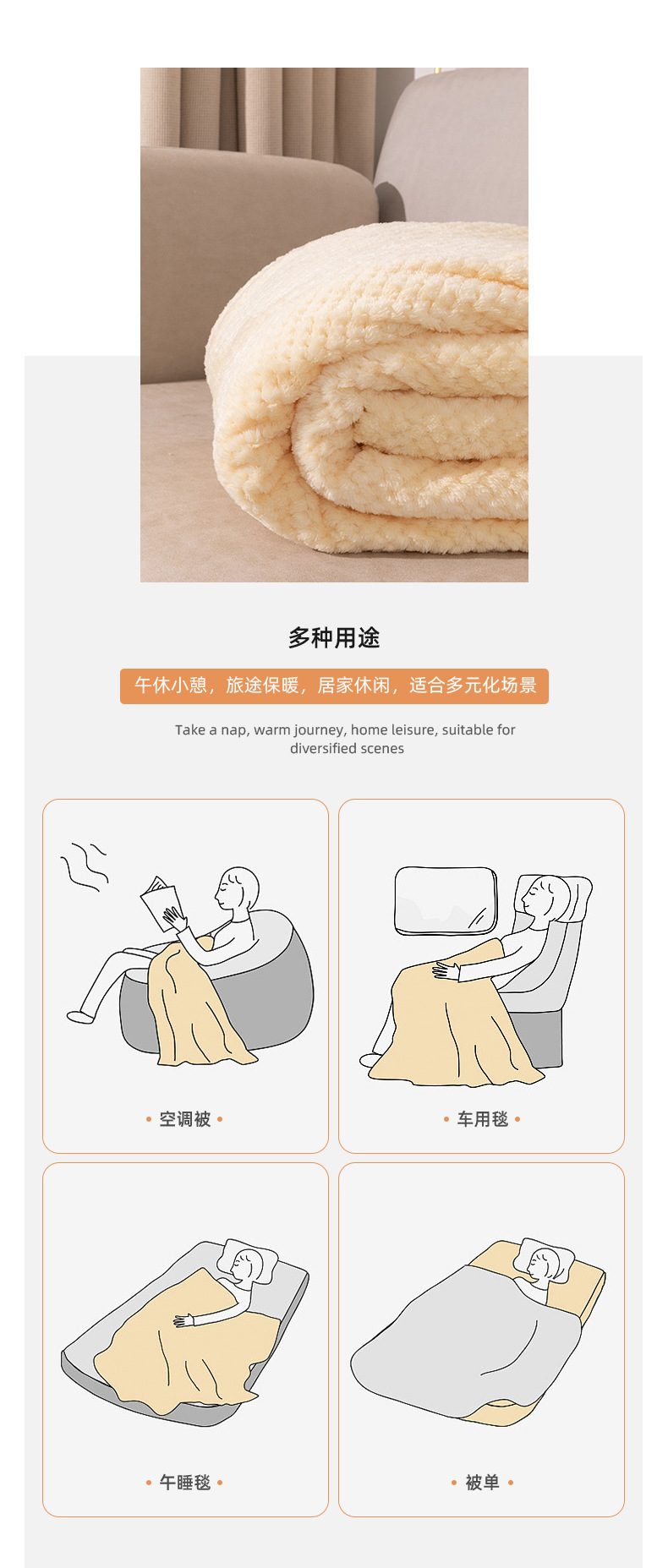 多种用途

午休小憩，旅途保暖，居家休闲，适合多元化场景

Take a nap, warm journey, home leisure, suitable for diversified scenes

• 空调被 •

• 车用毯 •

• 午睡毯 •

• 被单 •