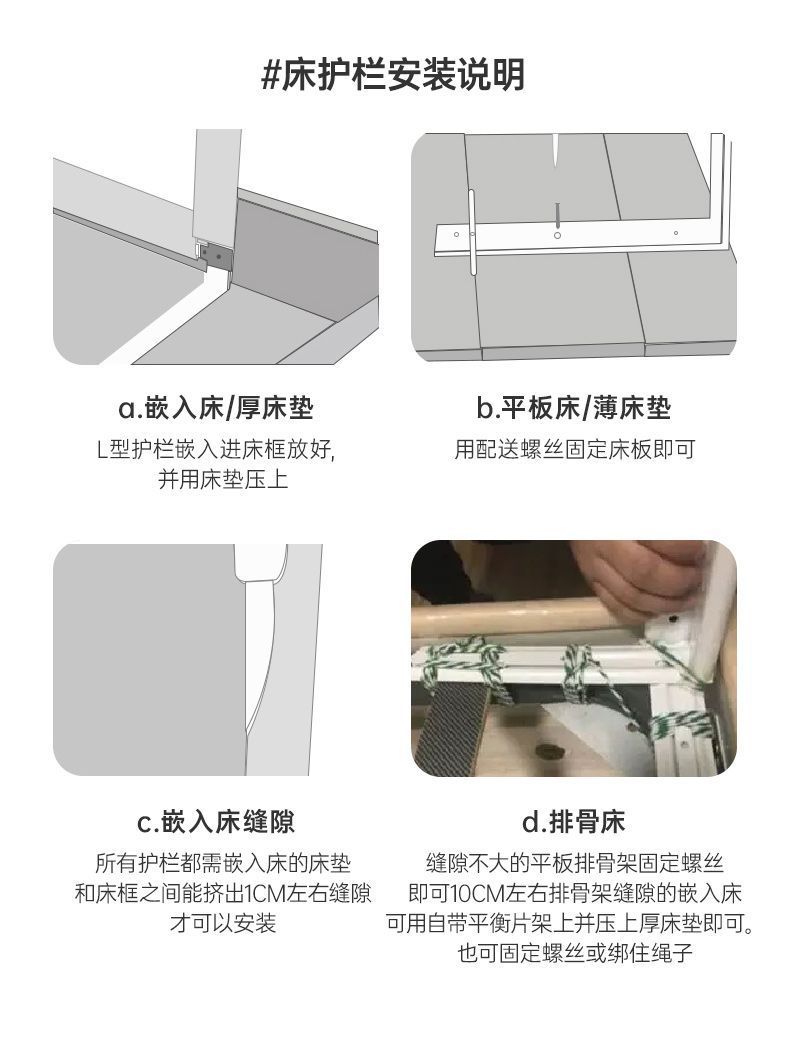 #床护栏安装说明

a.嵌入床/厚床垫

L型护栏嵌入进床框放好, 并用床垫压上

b.平板床/薄床垫

用配送螺丝固定床板即可

c.嵌入床缝隙

所有护栏都需嵌入床的床垫和床框之间能挤出1CM左右缝隙才可以安装

d.排骨床

缝隙不大的平板排骨架固定螺丝即可10CM左右排骨架缝隙的嵌入床可用自带平衡片架上并压上厚床垫即可。也可固定螺丝或绑住绳子