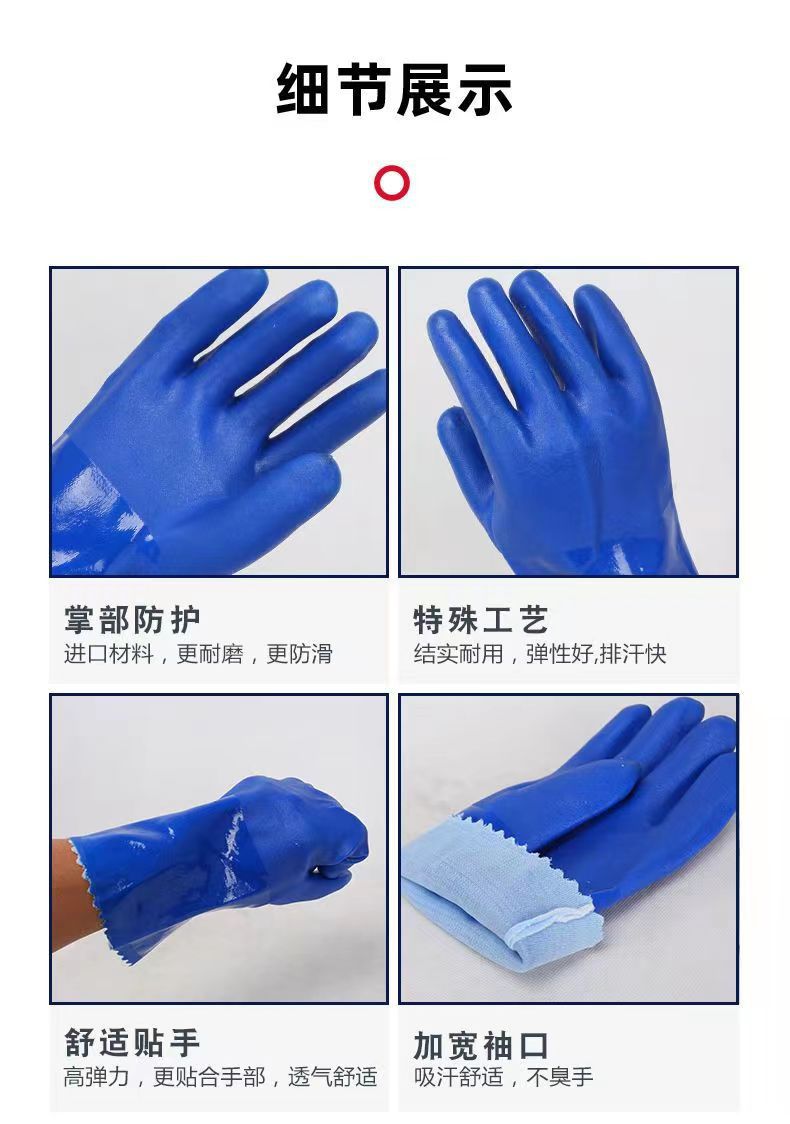 细节展示

掌部防护
进口材料，更耐磨，更防滑

特殊工艺
结实耐用，弹性好,排汗快

舒适贴手
高弹力，更贴合手部，透气舒适

加宽袖口
吸汗舒适，不臭手