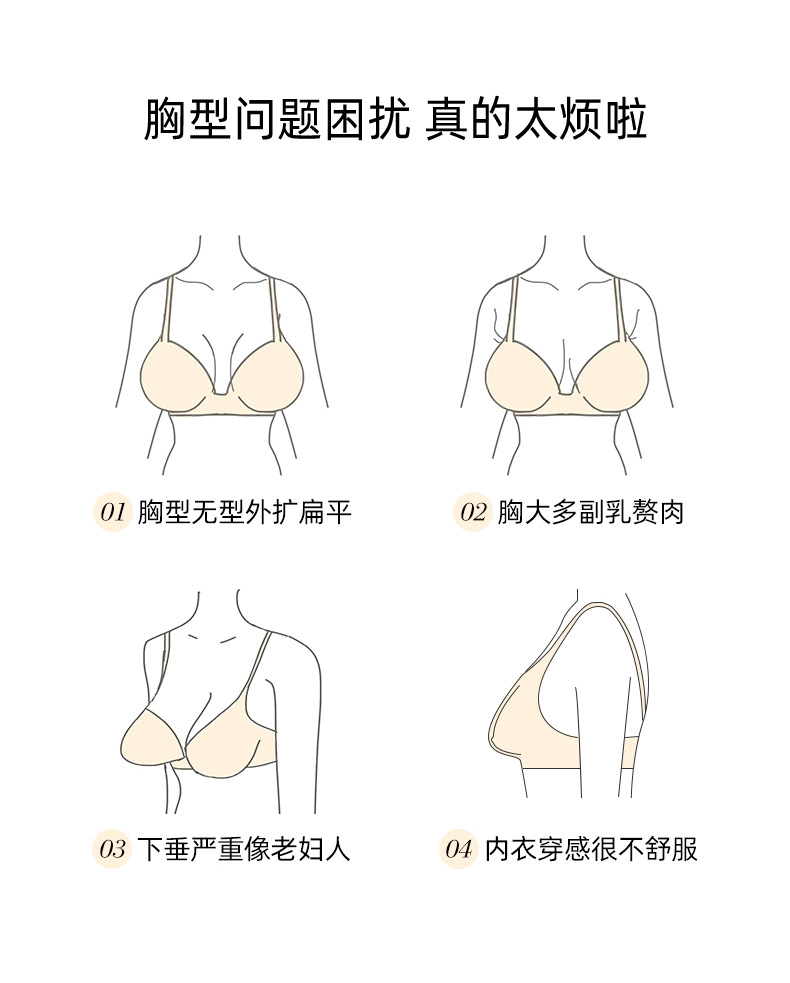 胸型问题困扰 真的太烦啦

01 胸型无型外扩扁平

02 胸大多副乳赘肉

03 下垂严重像老妇人

04 内衣穿感很不舒服