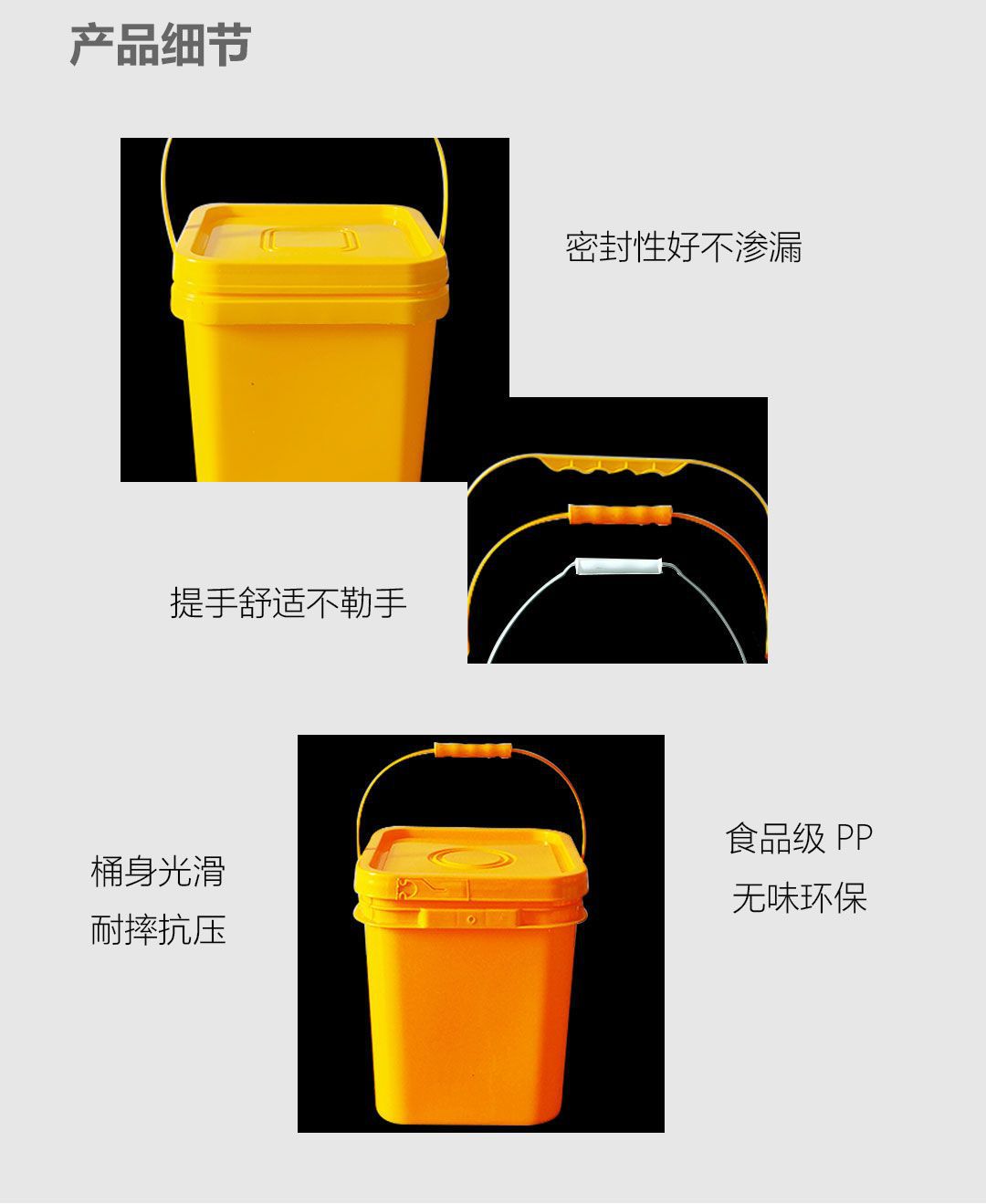 产品细节

密封性好不渗漏

提手舒适不勒手

桶身光滑
耐摔抗压

食品级 PP
无味环保