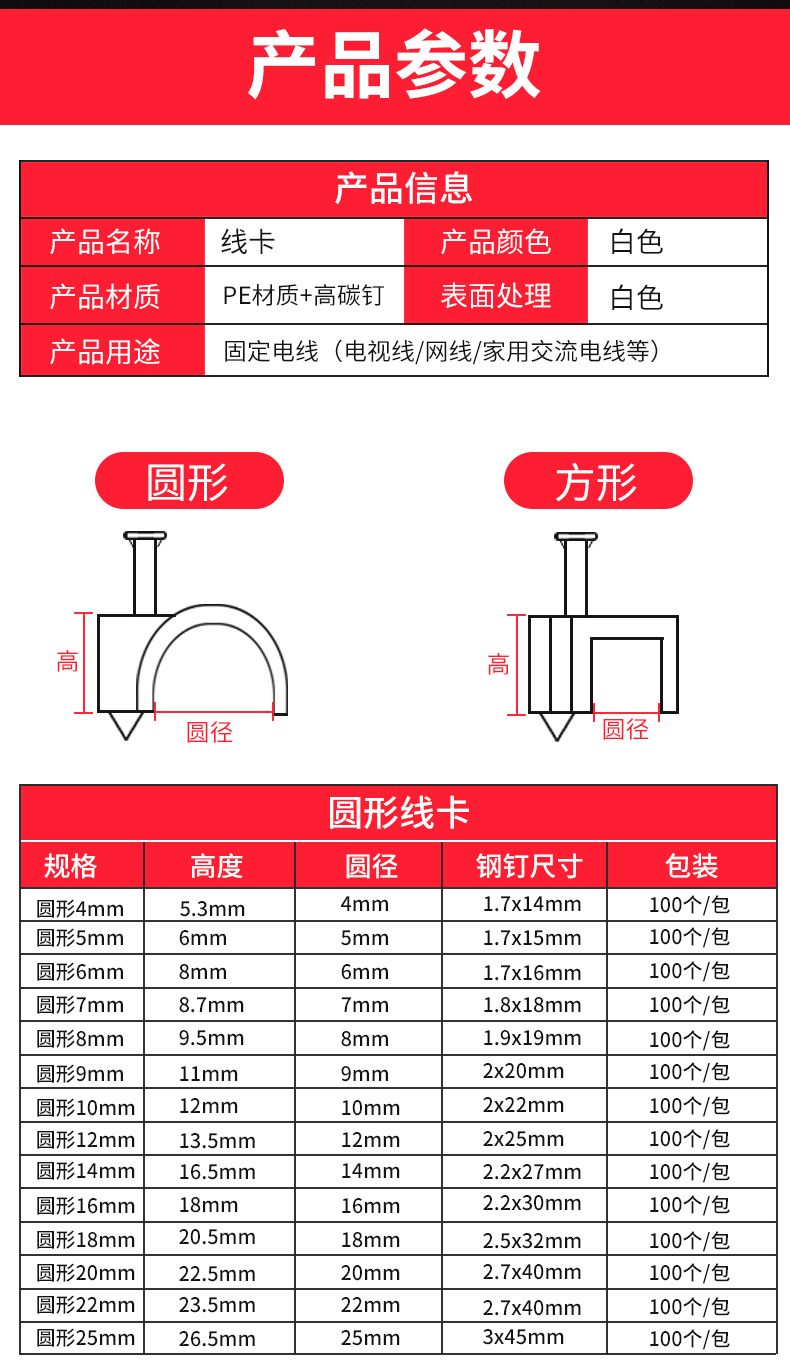 产品参数

产品信息

| 产品名称 | 线卡 | 产品颜色 | 白色 |
|---|---|---|---|
| 产品材质 | PE材质+高碳钉 | 表面处理 | 白色 |
| 产品用途 | 固定电线（电视线/网线/家用交流电线等） | | |

圆形

高

圆径

方形

高

圆径

圆形线卡

| 规格 | 高度 | 圆径 | 钢钉尺寸 | 包装 |
|---|---|---|---|---|
| 圆形4mm | 5.3mm | 4mm | 1.7x14mm | 100个/包 |
| 圆形5mm | 6mm | 5mm | 1.7x15mm | 100个/包 |
| 圆形6mm | 8mm | 6mm | 1.7x16mm | 100个/包 |
| 圆形7mm | 8.7mm | 7mm | 1.8x18mm | 100个/包 |
| 圆形8mm | 9.5mm | 8mm | 1.9x19mm | 100个/包 |
| 圆形9mm | 11mm | 9mm | 2x20mm | 100个/包 |
| 圆形10mm | 12mm | 10mm | 2x22mm | 100个/包 |
| 圆形12mm | 13.5mm | 12mm | 2x25mm | 100个/包 |
| 圆形14mm | 16.5mm | 14mm | 2.2x27mm | 100个/包 |
| 圆形16mm | 18mm | 16mm | 2.2x30mm | 100个/包 |
| 圆形18mm | 20.5mm | 18mm | 2.5x32mm | 100个/包 |
| 圆形20mm | 22.5mm | 20mm | 2.7x40mm | 100个/包 |
| 圆形22mm | 23.5mm | 22mm | 2.7x40mm | 100个/包 |
| 圆形25mm | 26.5mm | 25mm | 3x45mm | 100个/包 |