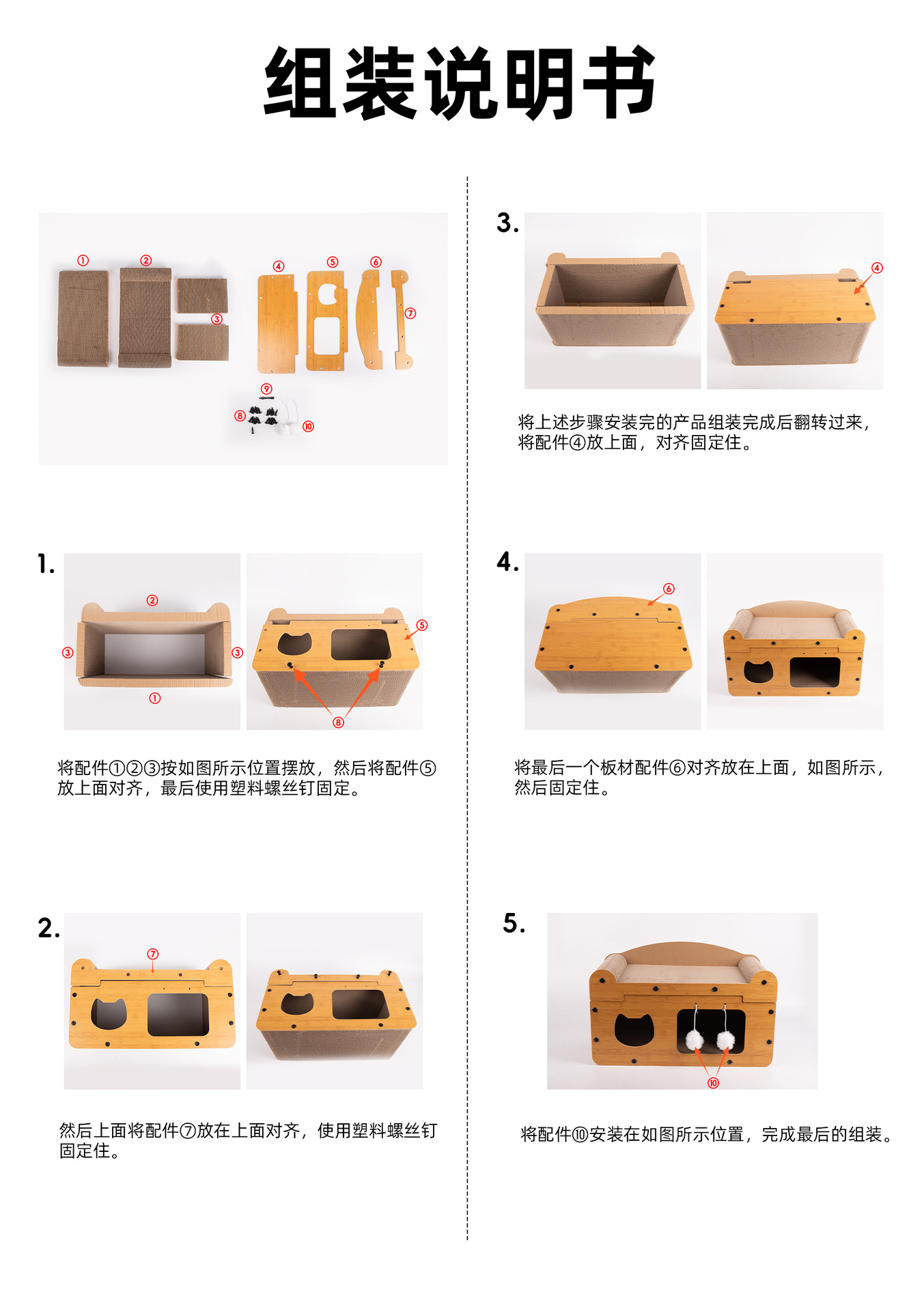 组装说明书

①
②
③
④
⑤
⑥
⑦
⑧
⑨
⑩

1.

②
③
③
①
⑤
⑧

将配件①②③按如图所示位置摆放，然后将配件⑤放上面对齐，最后使用塑料螺丝钉固定。

2.

⑦

然后上面将配件⑦放在上面对齐，使用塑料螺丝钉固定住。

3.

④

将上述步骤安装完的产品组装完成后翻转过来，将配件④放上面，对齐固定住。

4.

⑥

将最后一个板材配件⑥对齐放在上面，如图所示，然后固定住。

5.

⑩

将配件⑩安装在如图所示位置，完成最后的组装。