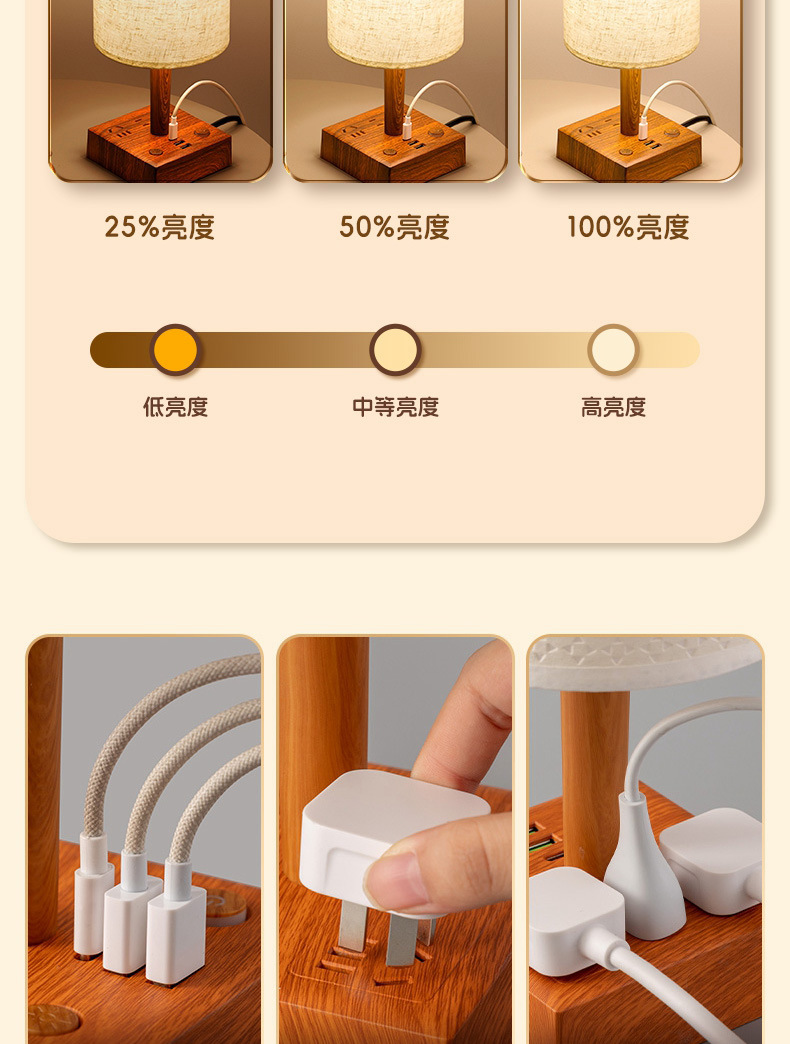 25%亮度

50%亮度

100%亮度

低亮度

中等亮度

高亮度